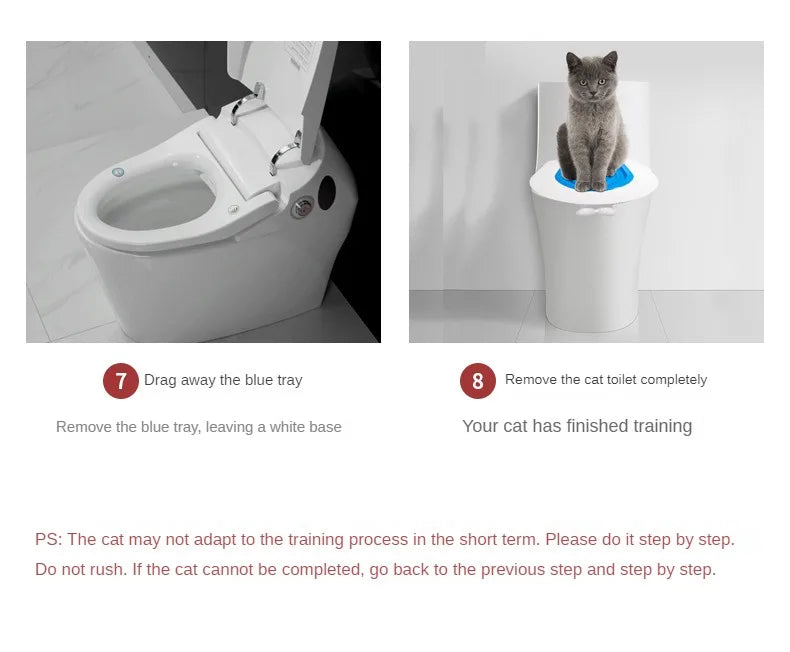 7 Drag away the blue tray

Remove the blue tray, leaving a white base

8 Remove the cat toilet completely

Your cat has finished training

PS: The cat may not adapt to the training process in the short term. Please do it step by step. Do not rush. If the cat cannot be completed, go back to the previous step and step by step.