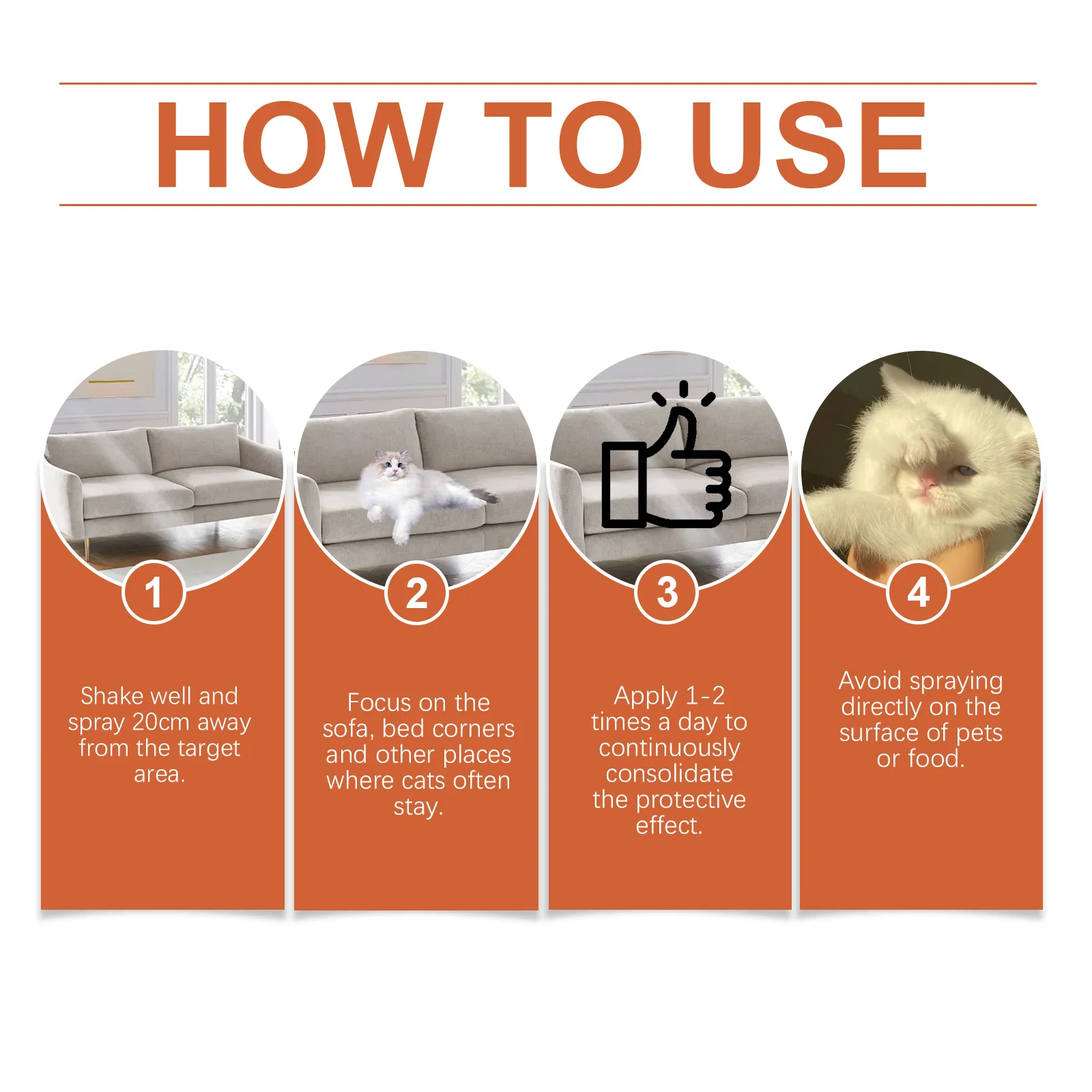 HOW TO USE

1

Shake well and spray 20cm away from the target area.

2

Focus on the sofa, bed corners and other places where cats often stay.

3

Apply 1-2 times a day to continuously consolidate the protective effect.

4

Avoid spraying directly on the surface of pets or food.