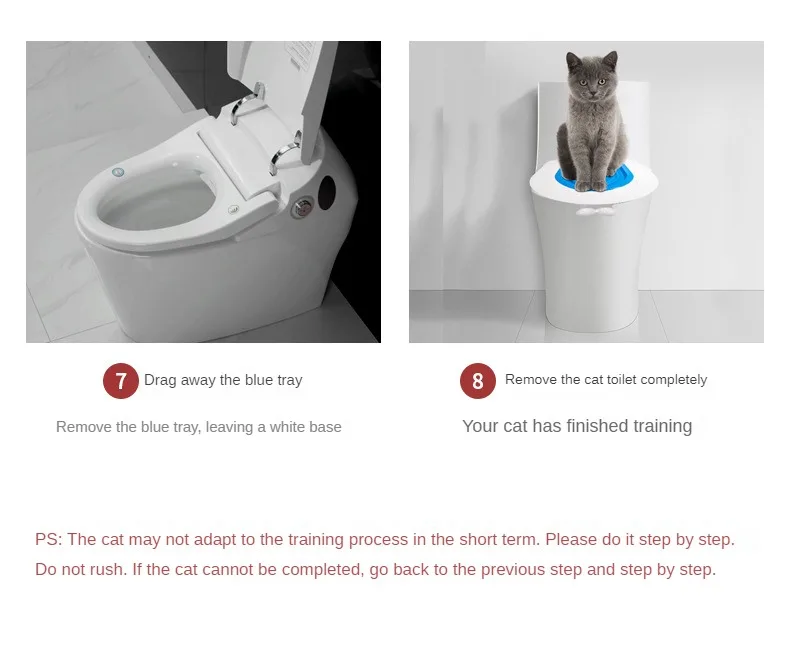 7 Drag away the blue tray

Remove the blue tray, leaving a white base

8 Remove the cat toilet completely

Your cat has finished training

PS: The cat may not adapt to the training process in the short term. Please do it step by step. Do not rush. If the cat cannot be completed, go back to the previous step and step by step.