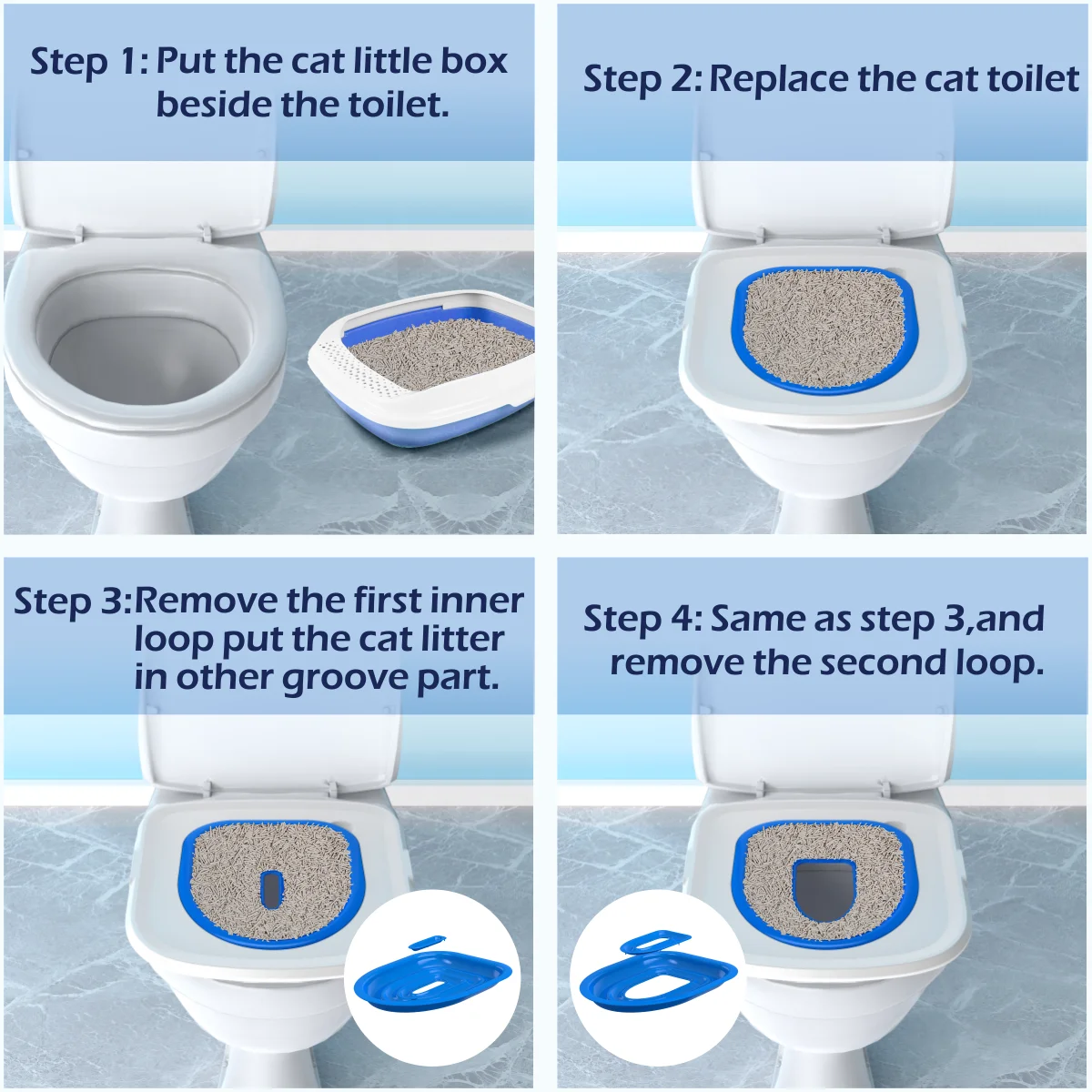 Step 1: Put the cat little box beside the toilet.

Step 2: Replace the cat toilet

Step 3:Remove the first inner loop put the cat litter in other groove part.

Step 4: Same as step 3,and remove the second loop.