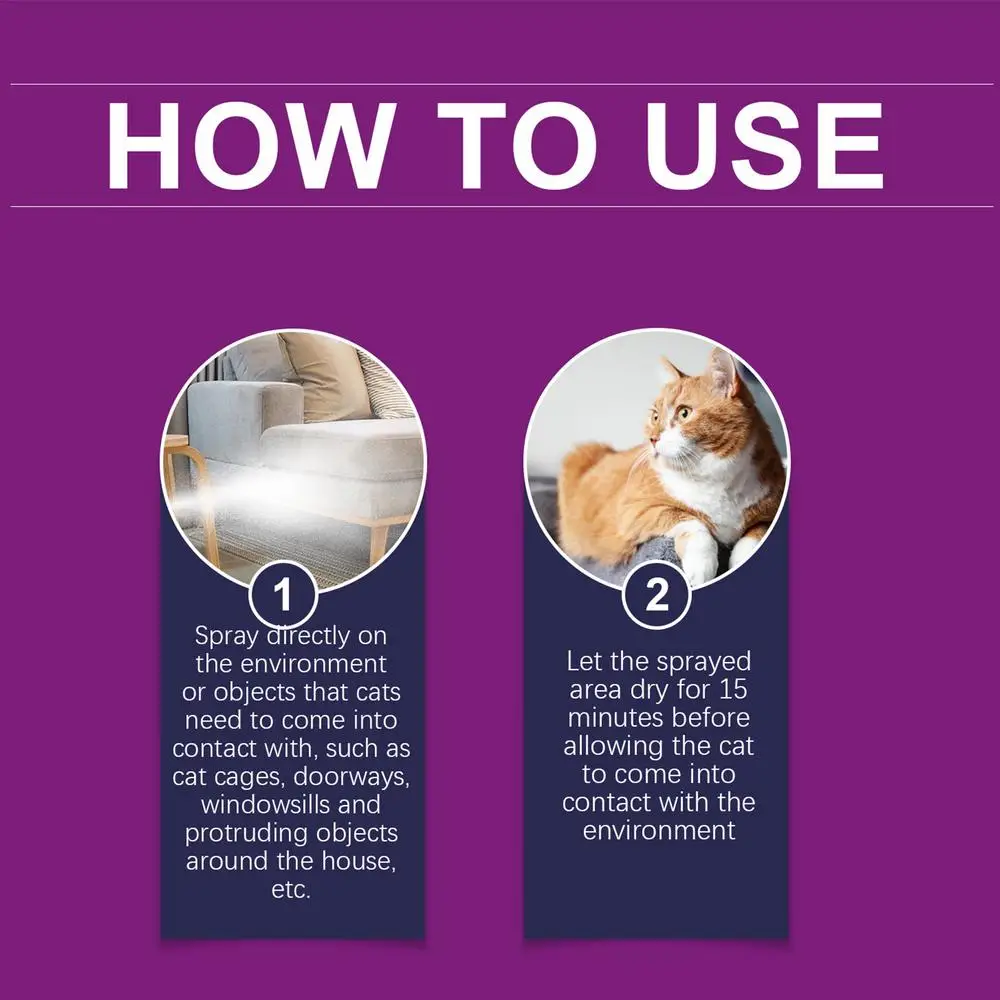 HOW TO USE

1

Spray directly on the environment or objects that cats need to come into contact with, such as cat cages, doorways, windowsills and protruding objects around the house, etc.

2

Let the sprayed area dry for 15 minutes before allowing the cat to come into contact with the environment