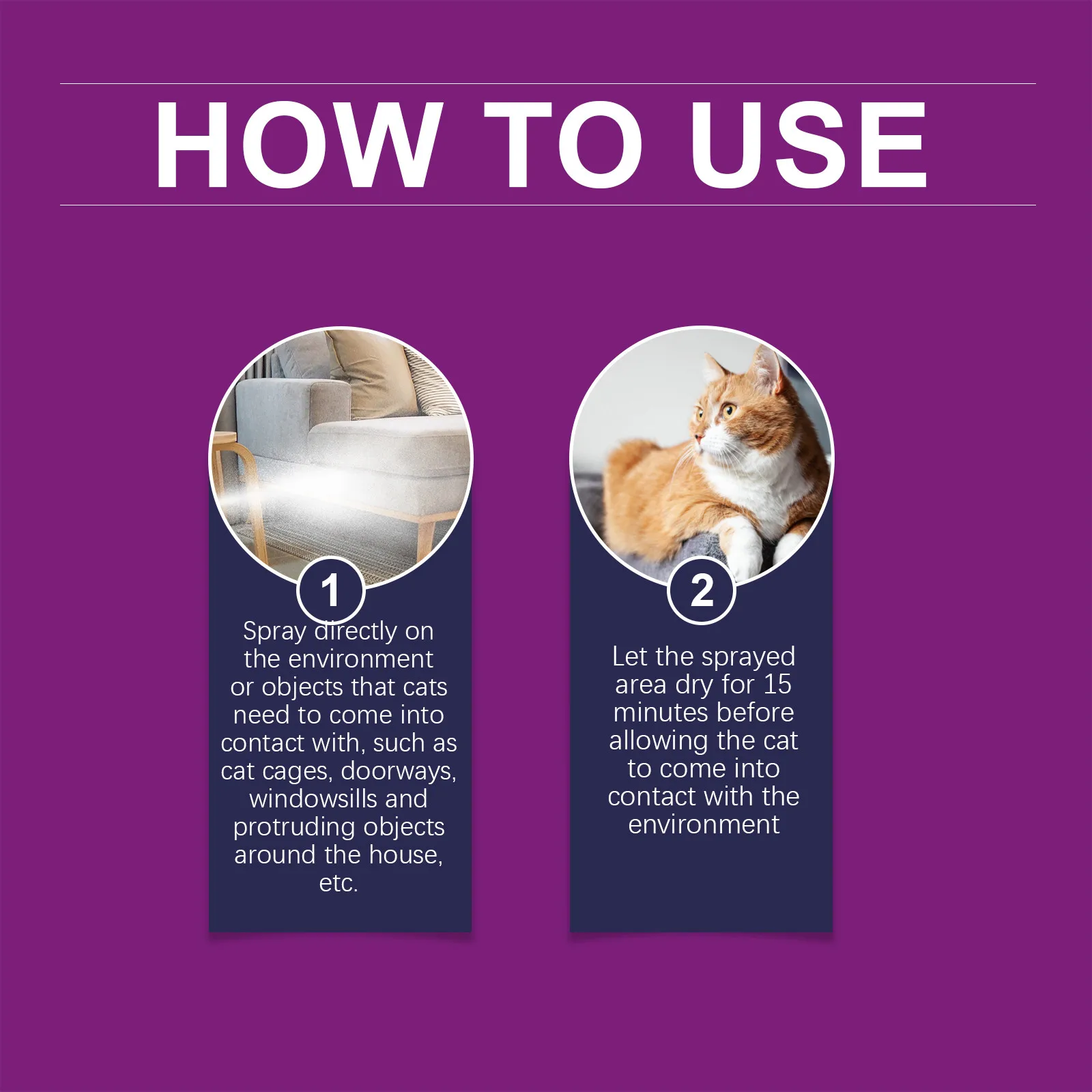 HOW TO USE

1

Spray directly on the environment or objects that cats need to come into contact with, such as cat cages, doorways, windowsills and protruding objects around the house, etc.

2

Let the sprayed area dry for 15 minutes before allowing the cat to come into contact with the environment