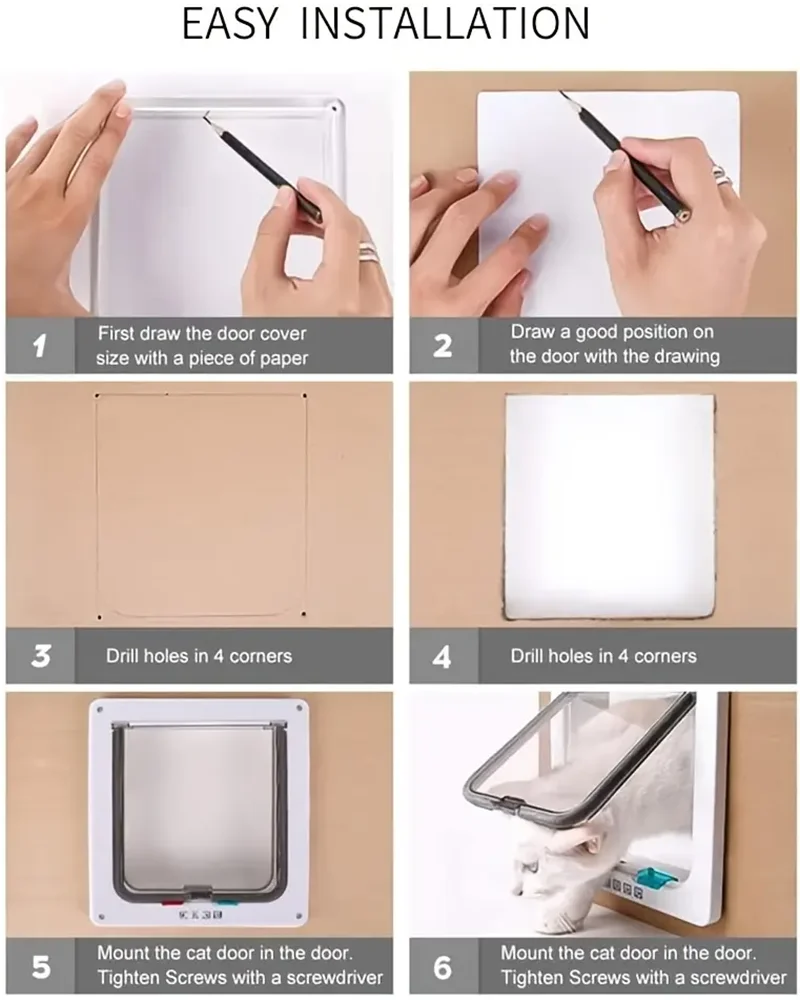 EASY INSTALLATION

1 First draw the door cover size with a piece of paper

2 Draw a good position on the door with the drawing

3 Drill holes in 4 corners

4 Drill holes in 4 corners

5 Mount the cat door in the door. Tighten Screws with a screwdriver

6 Mount the cat door in the door. Tighten Screws with a screwdriver