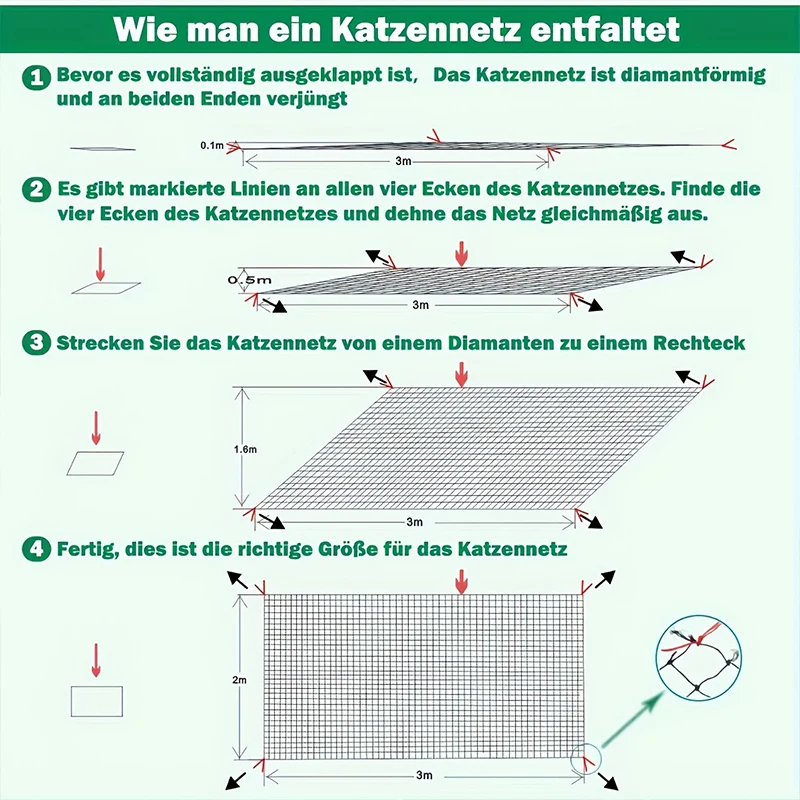 Wie man ein Katzennetz entfaltet

1 Bevor es vollständig ausgeklappt ist, Das Katzennetz ist diamantförmig und an beiden Enden verjüngt

0.1m
3m

2 Es gibt markierte Linien an allen vier Ecken des Katzennetzes. Finde die vier Ecken des Katzennetzes und dehne das Netz gleichmäßig aus.

0.5m
3m

3 Strecken Sie das Katzennetz von einem Diamanten zu einem Rechteck

1.6m
3m

4 Fertig, dies ist die richtige Größe für das Katzennetz

2m
3m