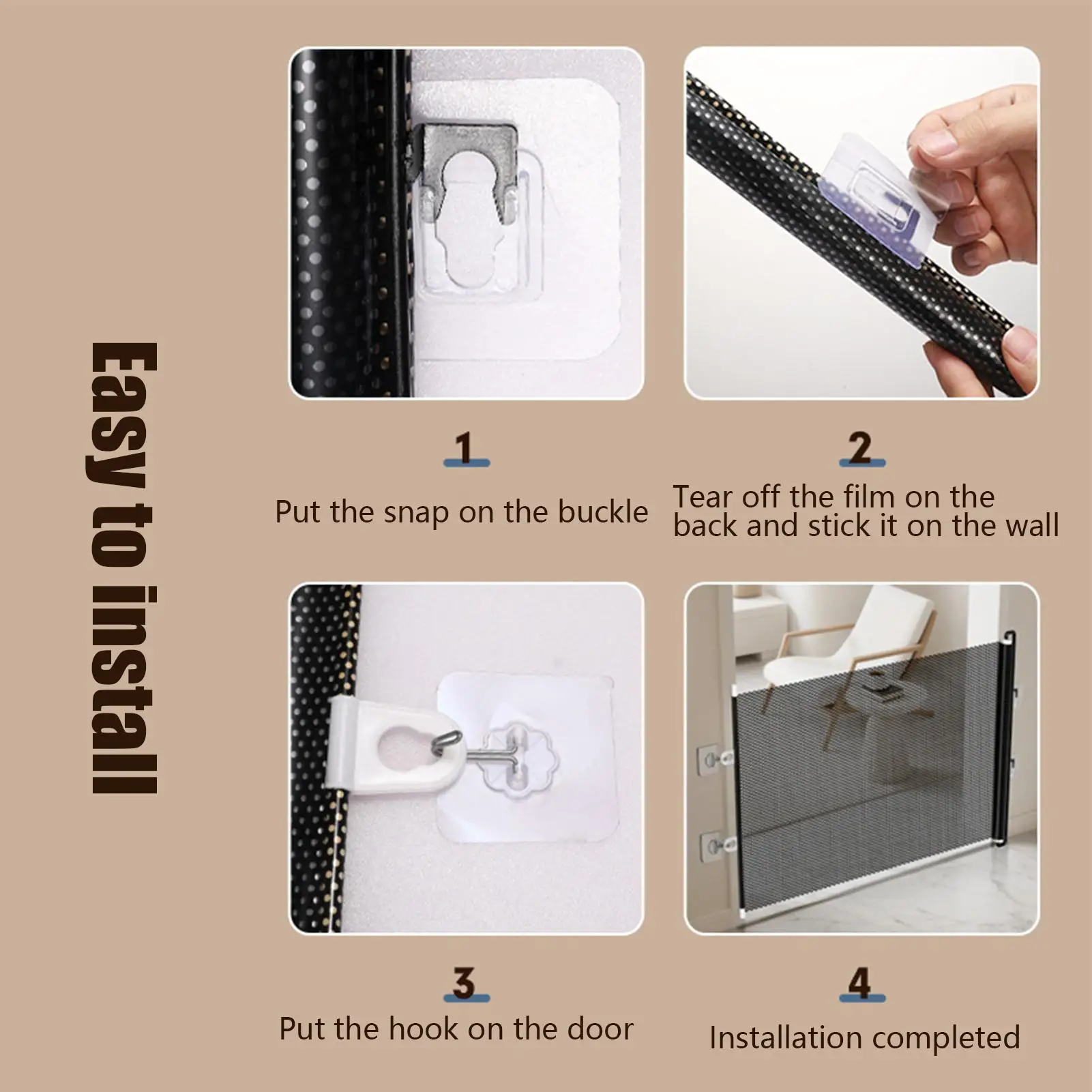 Easy to install

1
Put the snap on the buckle

2
Tear off the film on the back and stick it on the wall

3
Put the hook on the door

4
Installation completed