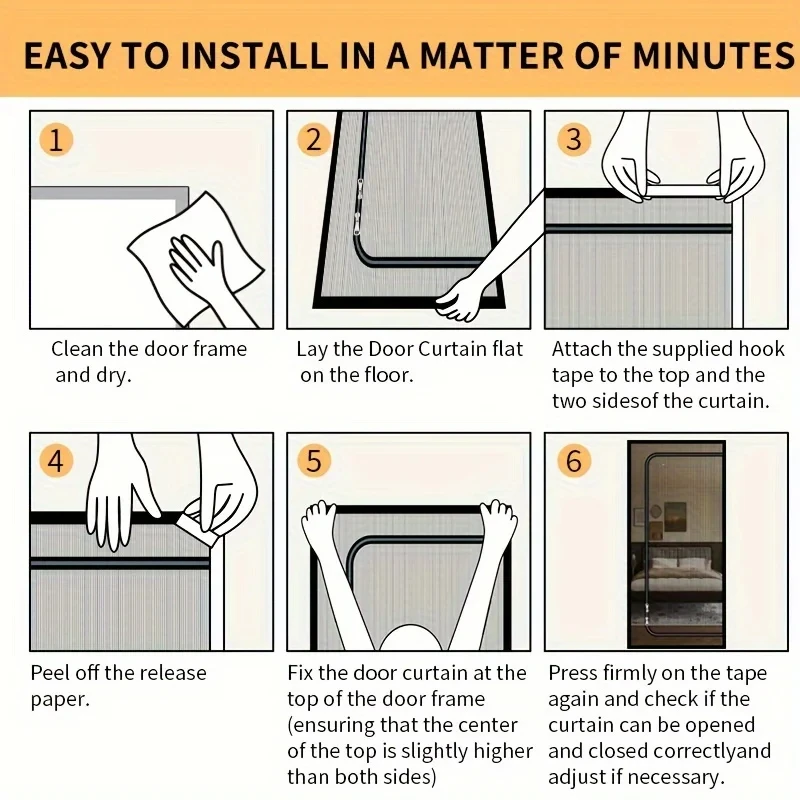 EASY TO INSTALL IN A MATTER OF MINUTES

1

Clean the door frame and dry.

2

Lay the Door Curtain flat on the floor.

3

Attach the supplied hook tape to the top and the two sidesof the curtain.

4

Peel off the release paper.

5

Fix the door curtain at the top of the door frame (ensuring that the center of the top is slightly higher than both sides)

6

Press firmly on the tape again and check if the curtain can be opened and closed correctlyand adjust if necessary.