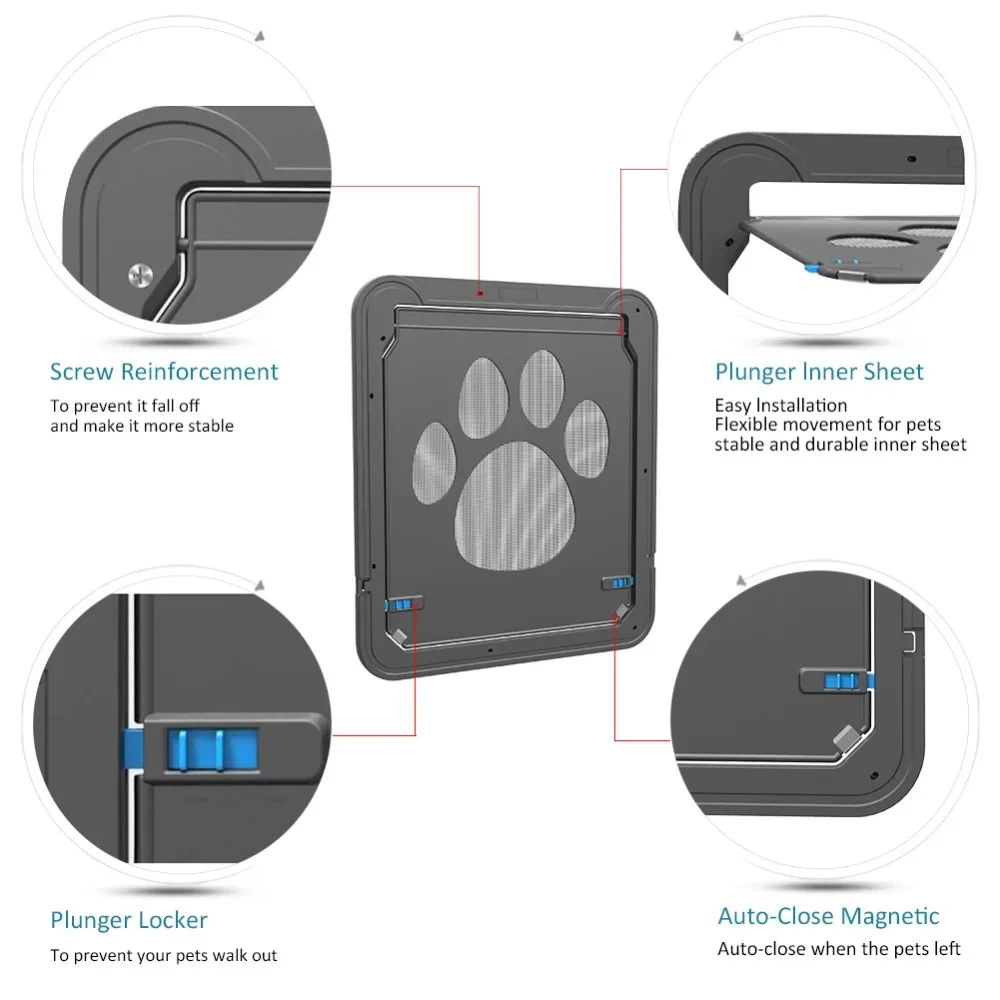 Screw Reinforcement

To prevent it fall off and make it more stable

Plunger Inner Sheet

Easy Installation
Flexible movement for pets
stable and durable inner sheet

Plunger Locker

To prevent your pets walk out

Auto-Close Magnetic

Auto-close when the pets left