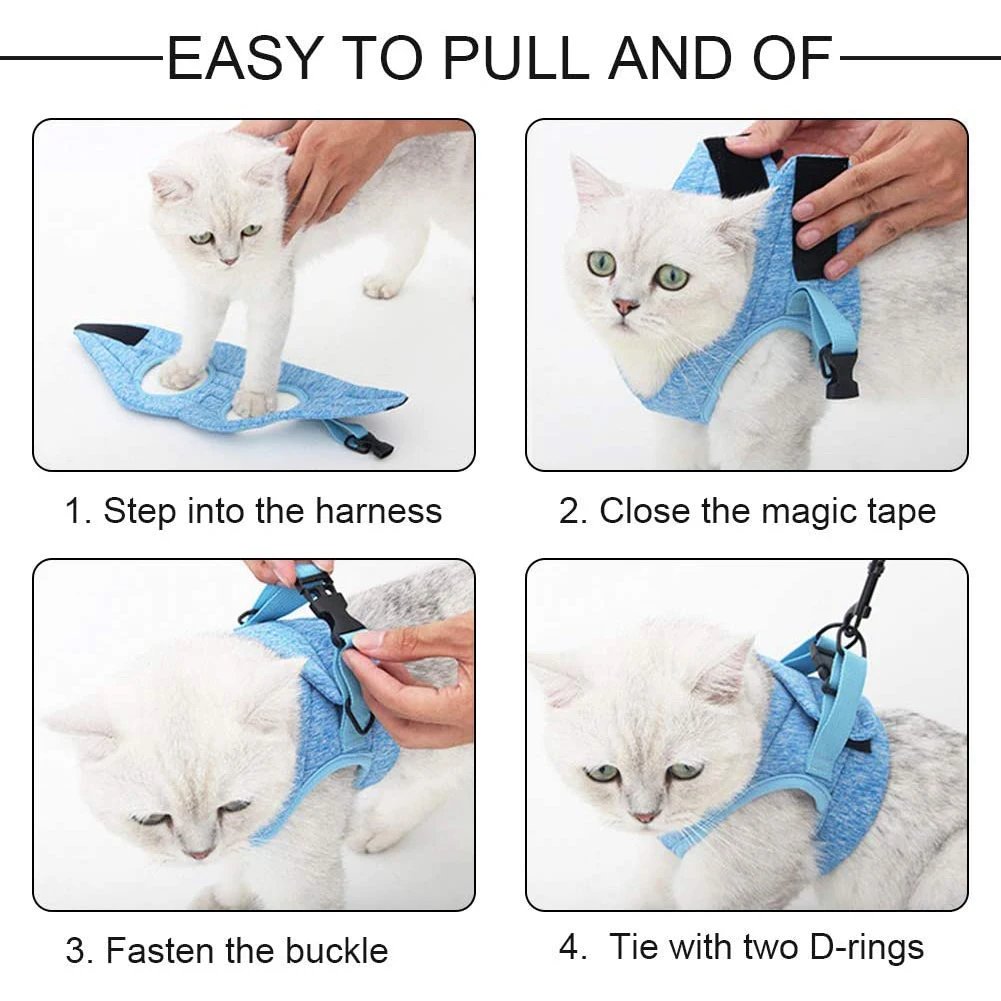 EASY TO PULL AND OF

1. Step into the harness

2. Close the magic tape

3. Fasten the buckle

4. Tie with two D-rings