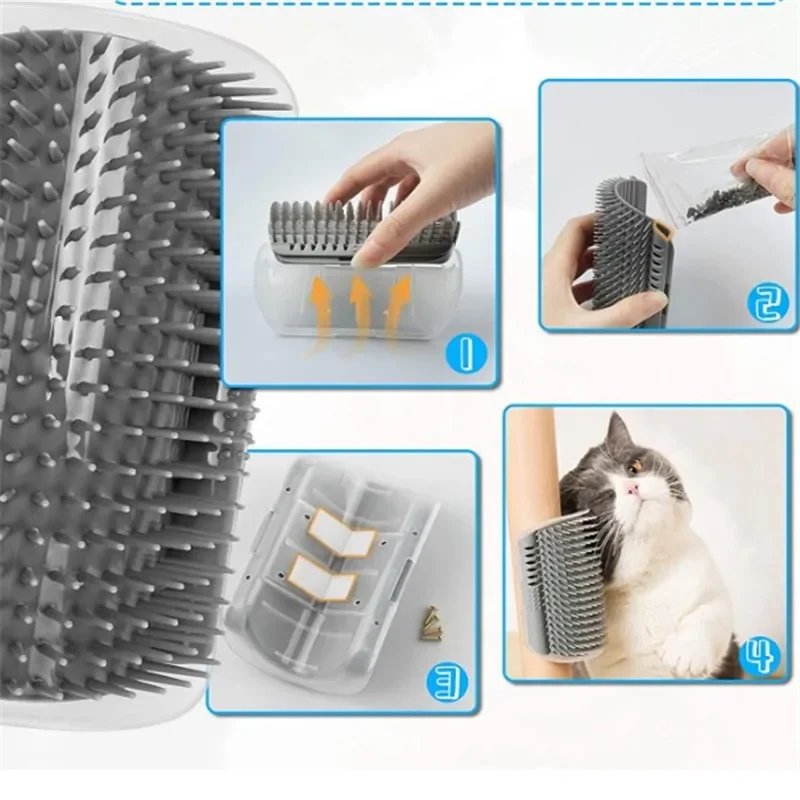 1

2

3

4