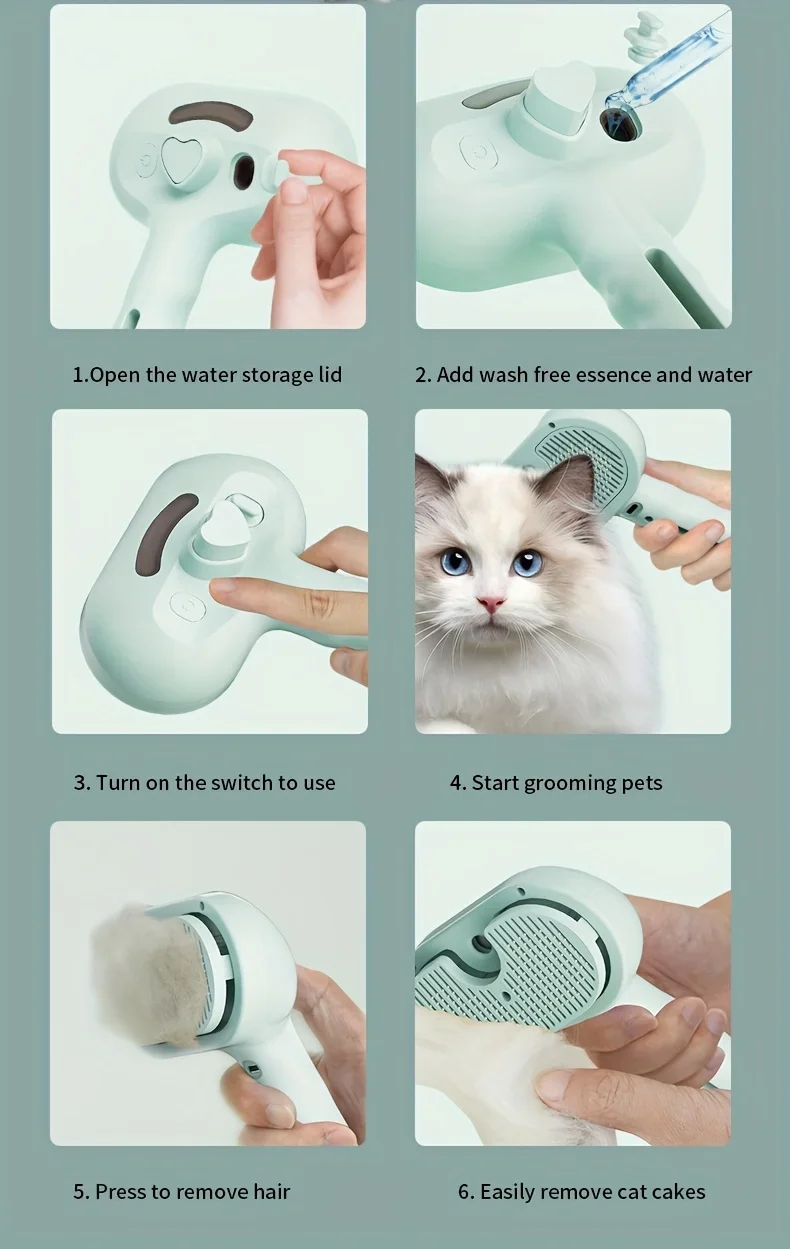 1.Open the water storage lid

2. Add wash free essence and water

3. Turn on the switch to use

4. Start grooming pets

5. Press to remove hair

6. Easily remove cat cakes