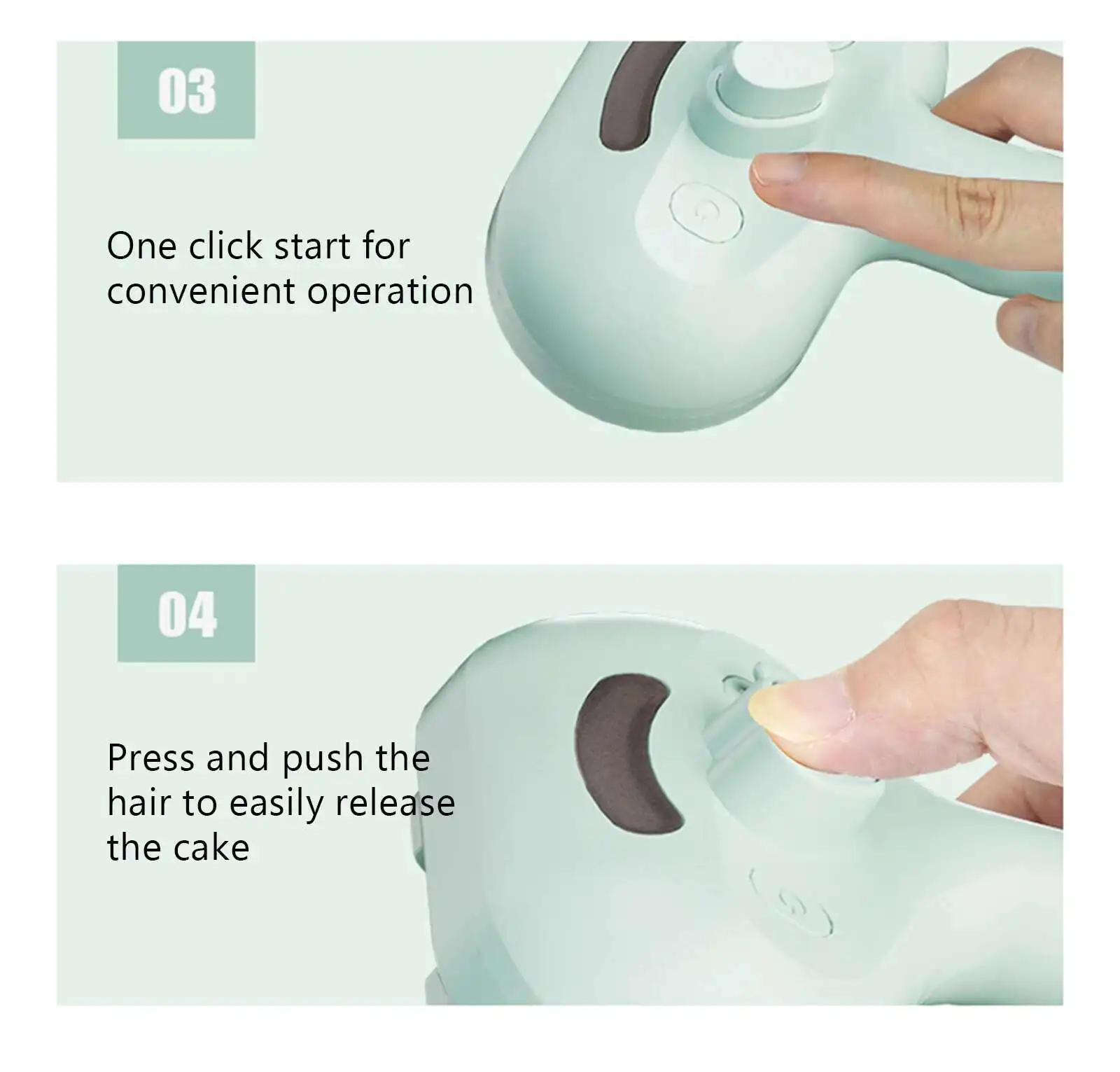 03

One click start for convenient operation

04

Press and push the hair to easily release the cake