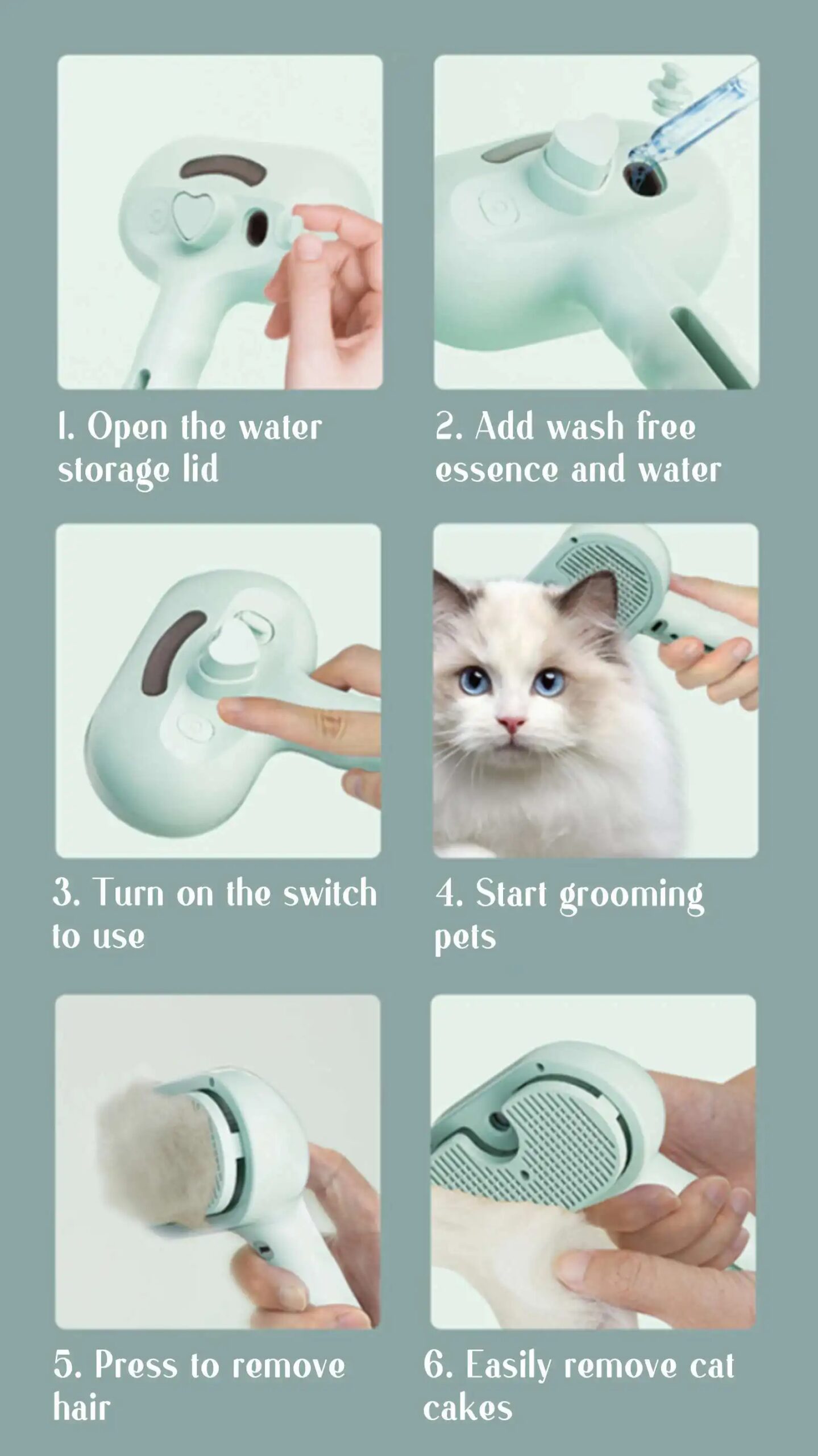 1. Open the water storage lid

2. Add wash free essence and water

3. Turn on the switch to use

4. Start grooming pets

5. Press to remove hair

6. Easily remove cat cakes