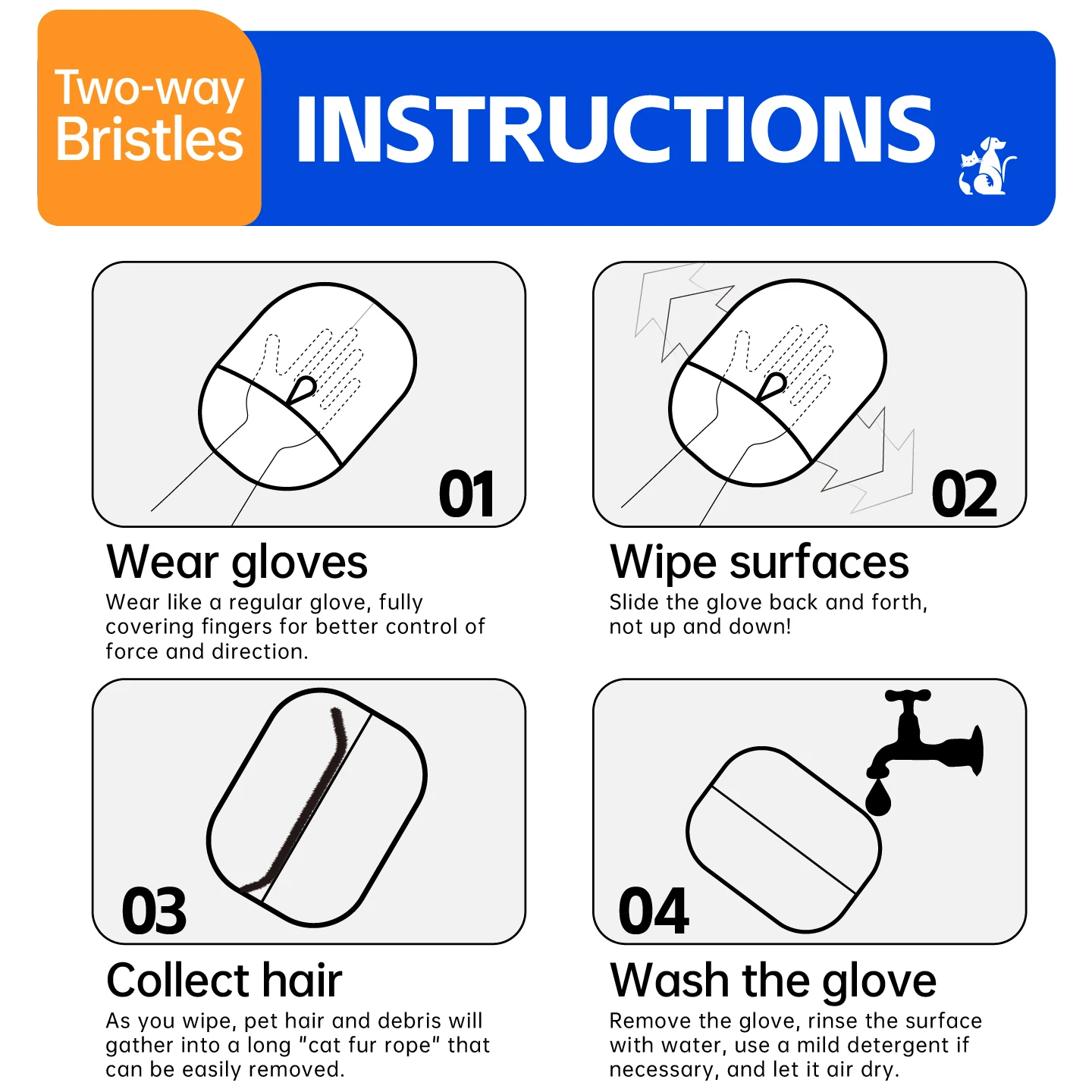 Two-way Bristles

INSTRUCTIONS

01

Wear gloves

Wear like a regular glove, fully covering fingers for better control of force and direction.

02

Wipe surfaces

Slide the glove back and forth, not up and down!

03

Collect hair

As you wipe, pet hair and debris will gather into a long "cat fur rope" that can be easily removed.

04

Wash the glove

Remove the glove, rinse the surface with water, use a mild detergent if necessary, and let it air dry.