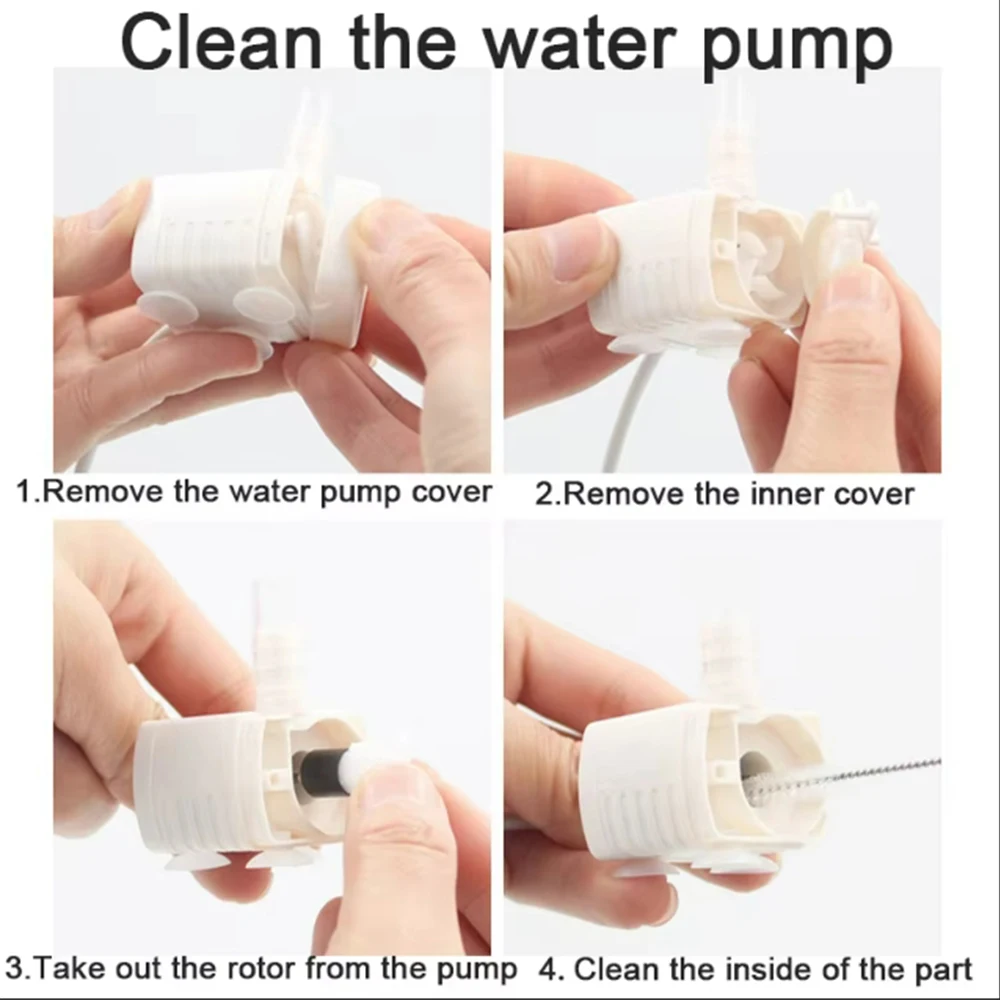 Clean the water pump

1.Remove the water pump cover

2.Remove the inner cover

3.Take out the rotor from the pump

4. Clean the inside of the part