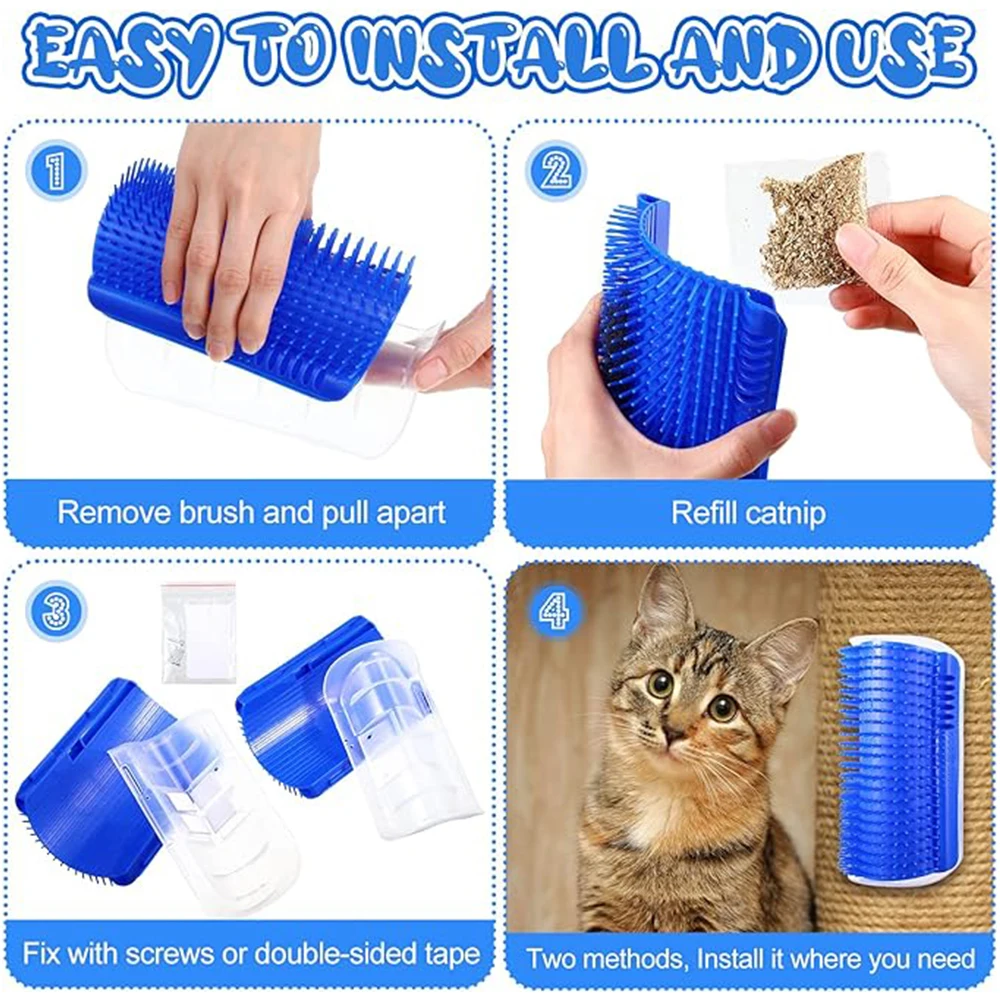 EASY TO INSTALL AND USE

1

Remove brush and pull apart

2

Refill catnip

3

Fix with screws or double-sided tape

4

Two methods, Install it where you need