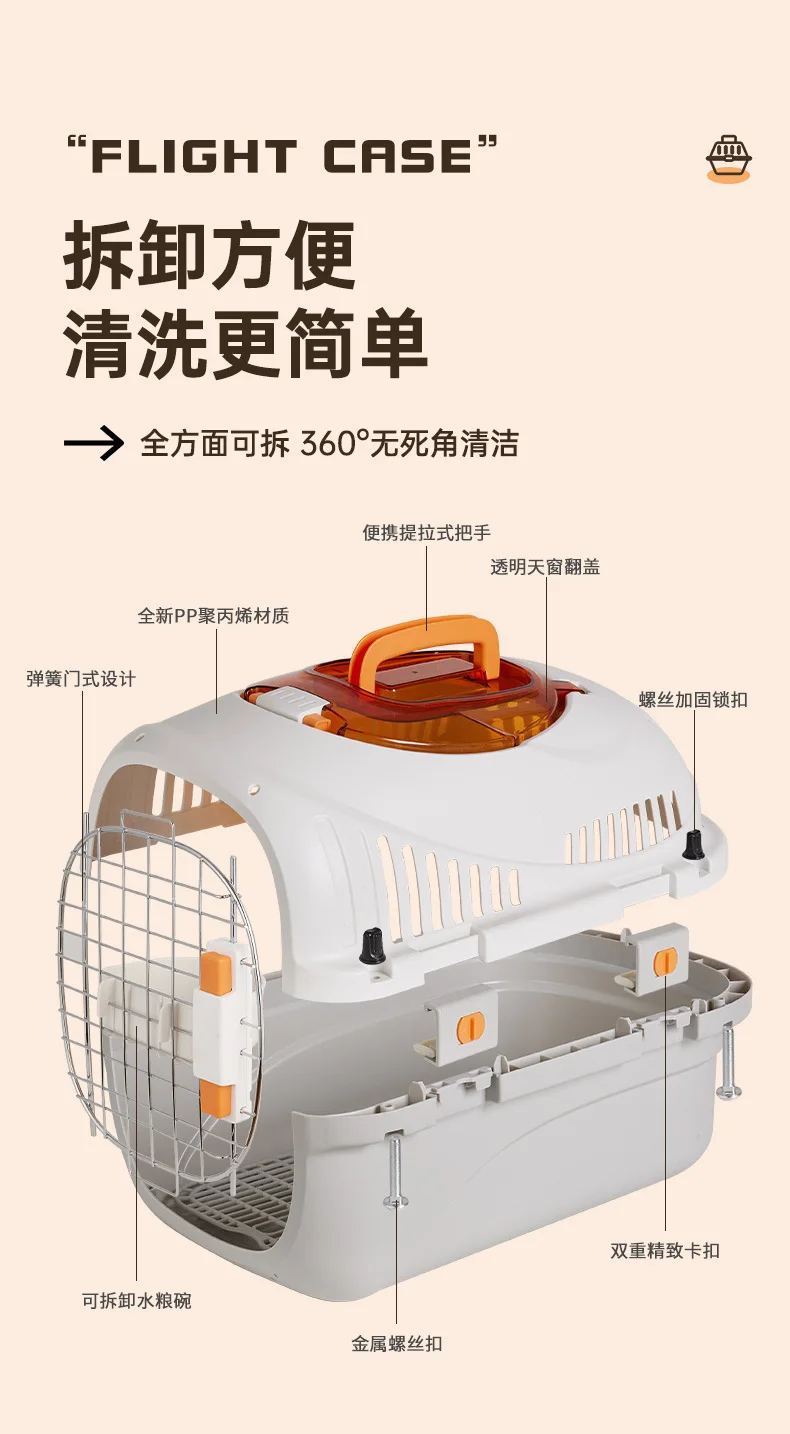 “FLIGHT CASE”

拆卸方便
清洗更简单

全方面可拆 360°无死角清洁

便携提拉式把手

透明天窗翻盖

全新PP聚丙烯材质

弹簧门式设计

螺丝加固锁扣

双重精致卡扣

可拆卸水粮碗

金属螺丝扣