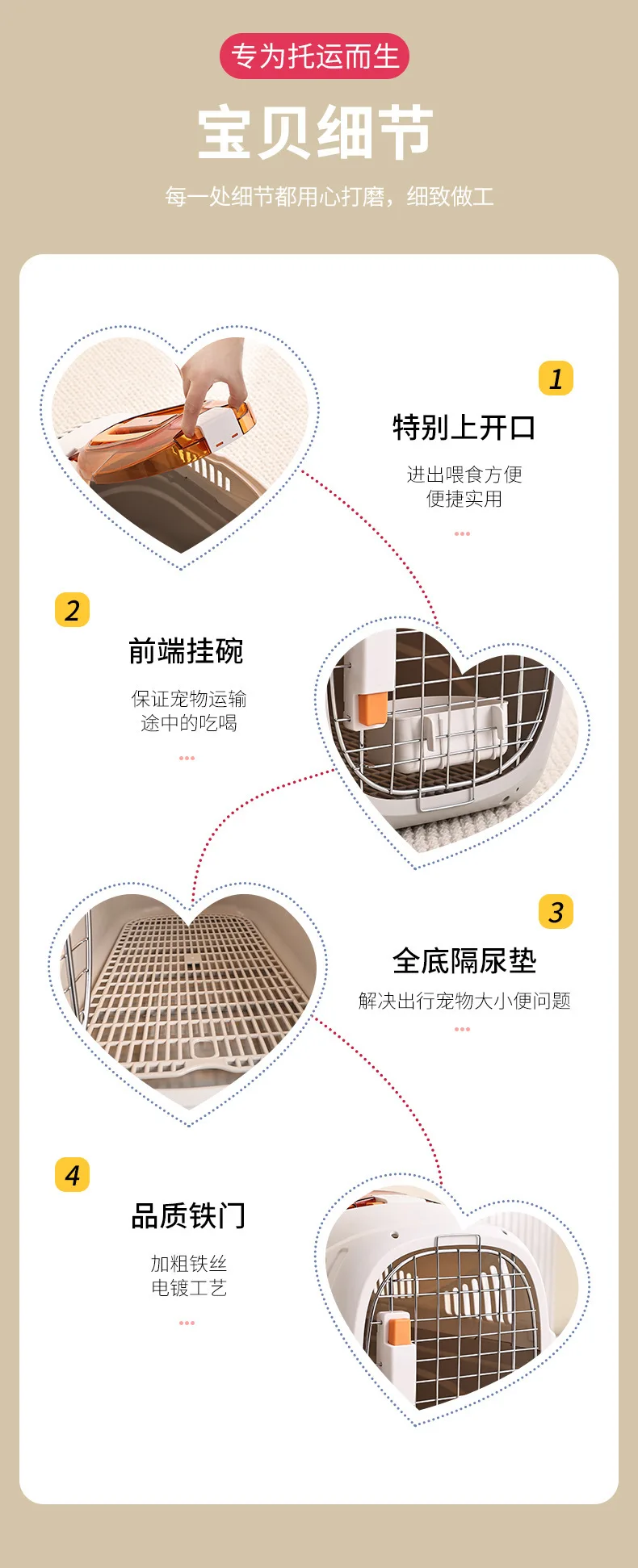 专为托运而生

宝贝细节

每一处细节都用心打磨，细致做工

1

特别上开口

进出喂食方便
便捷实用

2

前端挂碗

保证宠物运输
途中的吃喝

3

全底隔尿垫

解决出行宠物大小便问题

4

品质铁门

加粗铁丝
电镀工艺