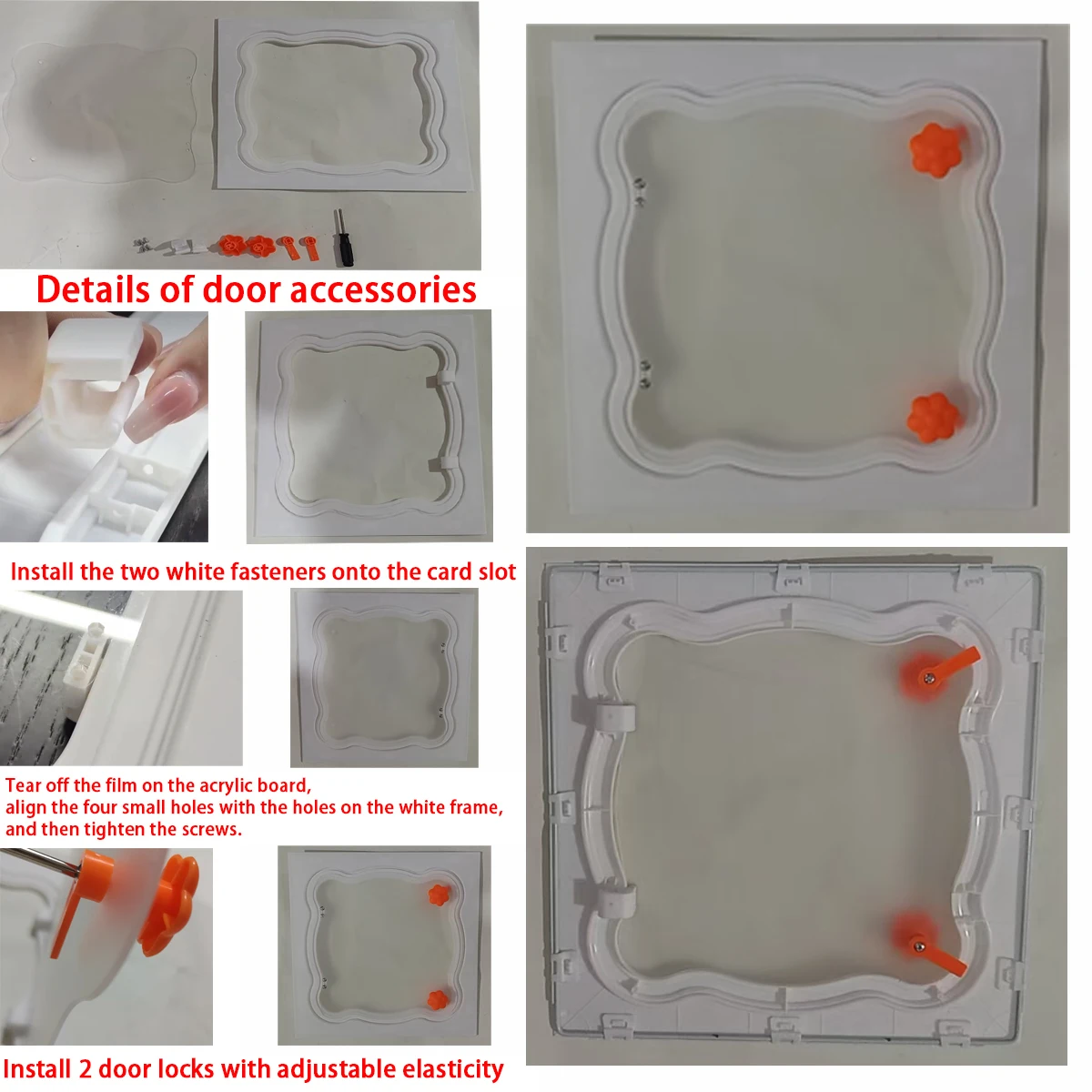 Details of door accessories

Install the two white fasteners onto the card slot

Tear off the film on the acrylic board,
align the four small holes with the holes on the white frame,
and then tighten the screws.

Install 2 door locks with adjustable elasticity