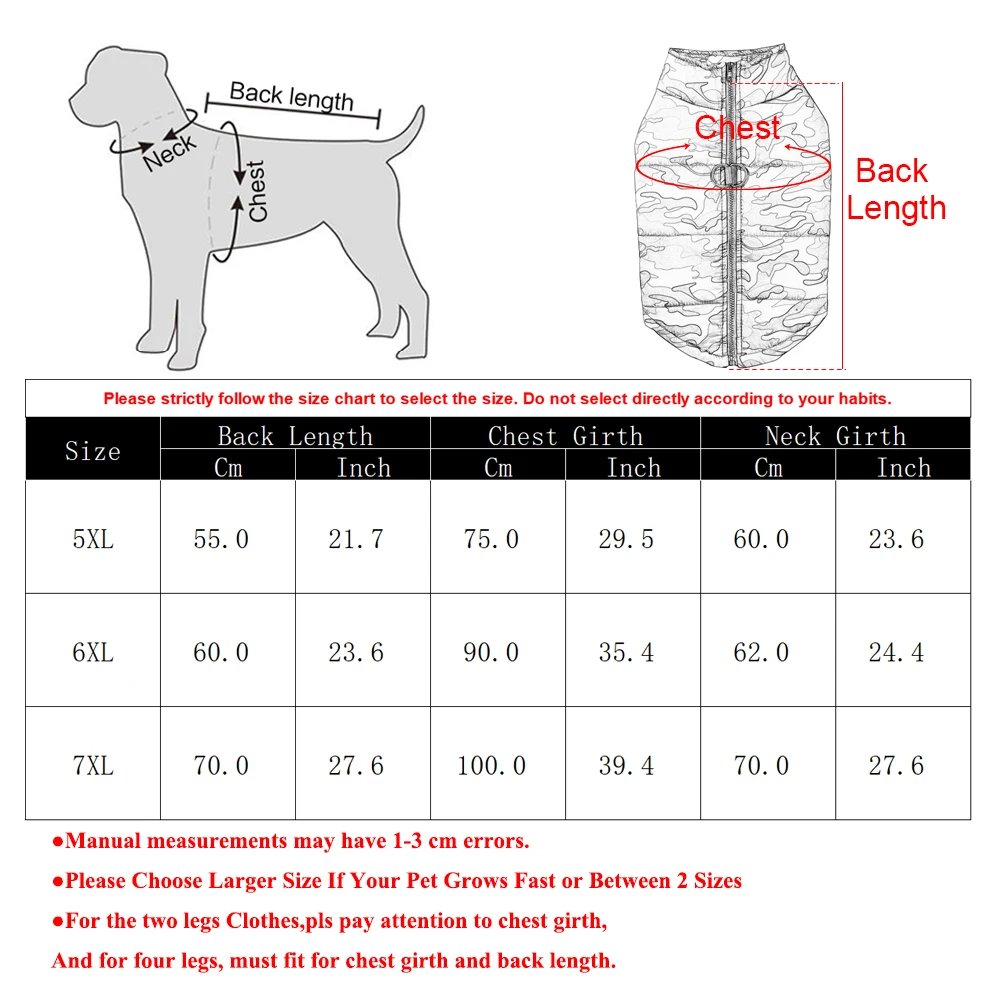 Back length
Neck
Chest

Chest
Back Length

Please strictly follow the size chart to select the size. Do not select directly according to your habits.

| Size | Back Length Cm | Back Length Inch | Chest Girth Cm | Chest Girth Inch | Neck Girth Cm | Neck Girth Inch |
|---|---|---|---|---|---|---|
| 5XL | 55.0 | 21.7 | 75.0 | 29.5 | 60.0 | 23.6 |
| 6XL | 60.0 | 23.6 | 90.0 | 35.4 | 62.0 | 24.4 |
| 7XL | 70.0 | 27.6 | 100.0 | 39.4 | 70.0 | 27.6 |

●Manual measurements may have 1-3 cm errors.

●Please Choose Larger Size If Your Pet Grows Fast or Between 2 Sizes

●For the two legs Clothes,pls pay attention to chest girth,
And for four legs, must fit for chest girth and back length.