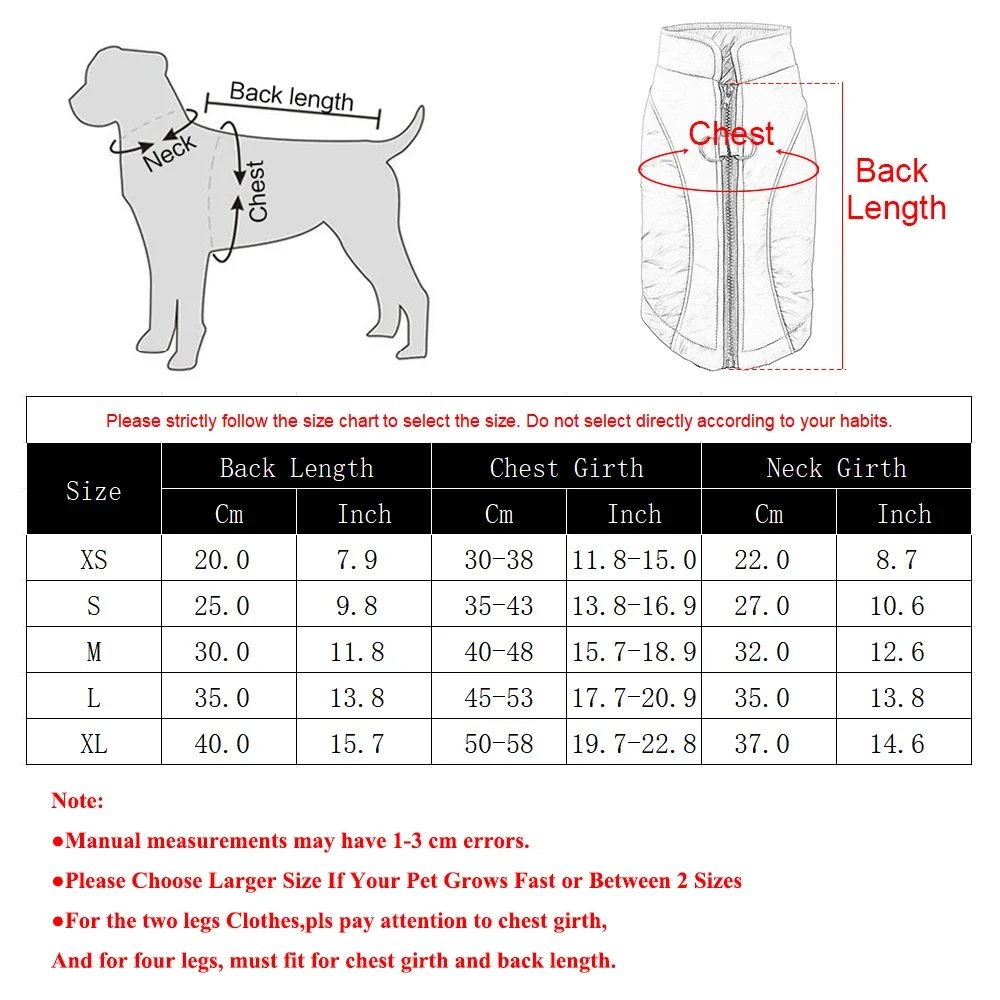 Back length
Neck
Chest

Chest
Back Length

Please strictly follow the size chart to select the size. Do not select directly according to your habits.

| Size | Back Length Cm | Back Length Inch | Chest Girth Cm | Chest Girth Inch | Neck Girth Cm | Neck Girth Inch |
|---|---|---|---|---|---|---|
| XS | 20.0 | 7.9 | 30-38 | 11.8-15.0 | 22.0 | 8.7 |
| S | 25.0 | 9.8 | 35-43 | 13.8-16.9 | 27.0 | 10.6 |
| M | 30.0 | 11.8 | 40-48 | 15.7-18.9 | 32.0 | 12.6 |
| L | 35.0 | 13.8 | 45-53 | 17.7-20.9 | 35.0 | 13.8 |
| XL | 40.0 | 15.7 | 50-58 | 19.7-22.8 | 37.0 | 14.6 |

Note:
●Manual measurements may have 1-3 cm errors.
●Please Choose Larger Size If Your Pet Grows Fast or Between 2 Sizes
●For the two legs Clothes,pls pay attention to chest girth,
And for four legs, must fit for chest girth and back length.