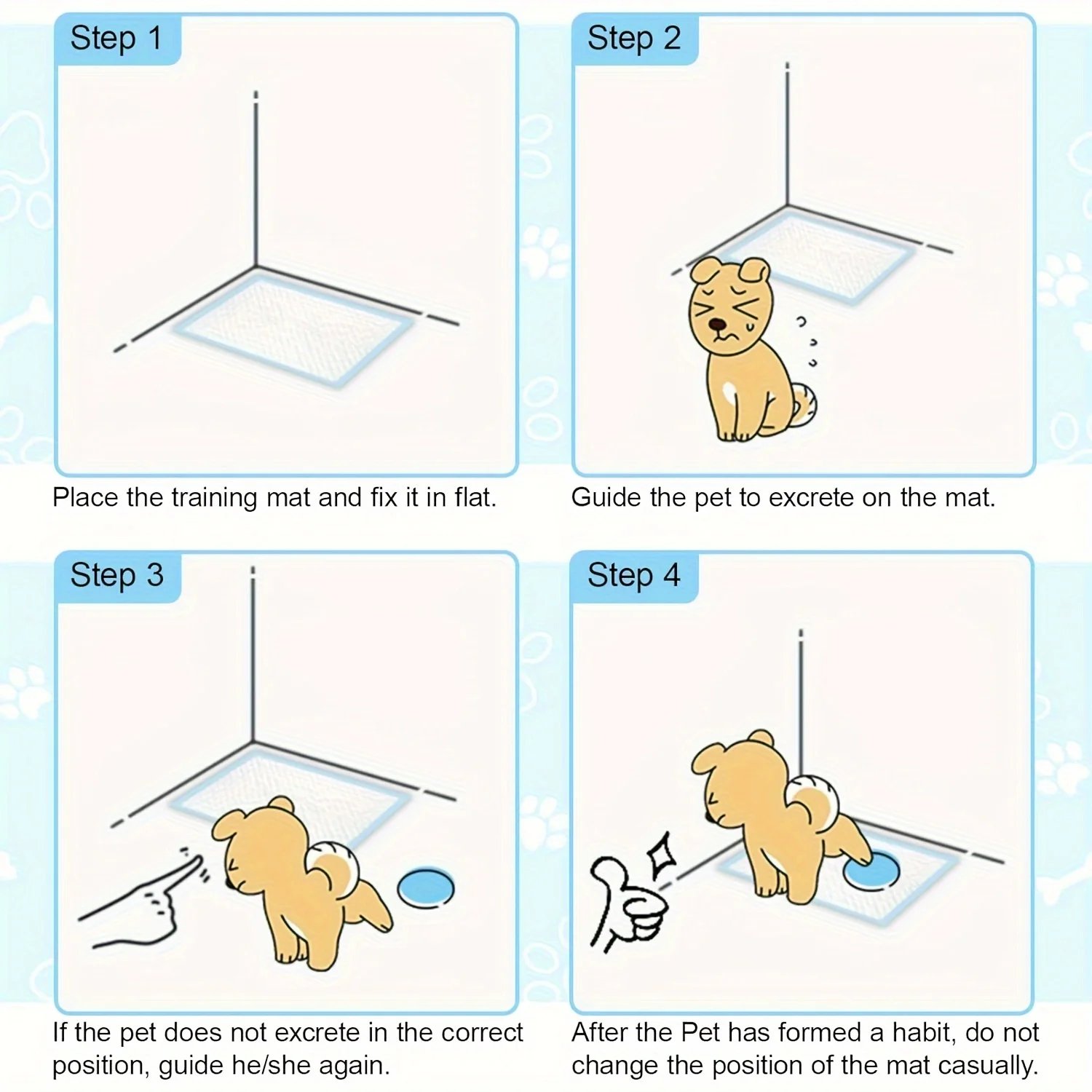 Step 1

Place the training mat and fix it in flat.

Step 2

Guide the pet to excrete on the mat.

Step 3

If the pet does not excrete in the correct position, guide he/she again.

Step 4

After the Pet has formed a habit, do not change the position of the mat casually.