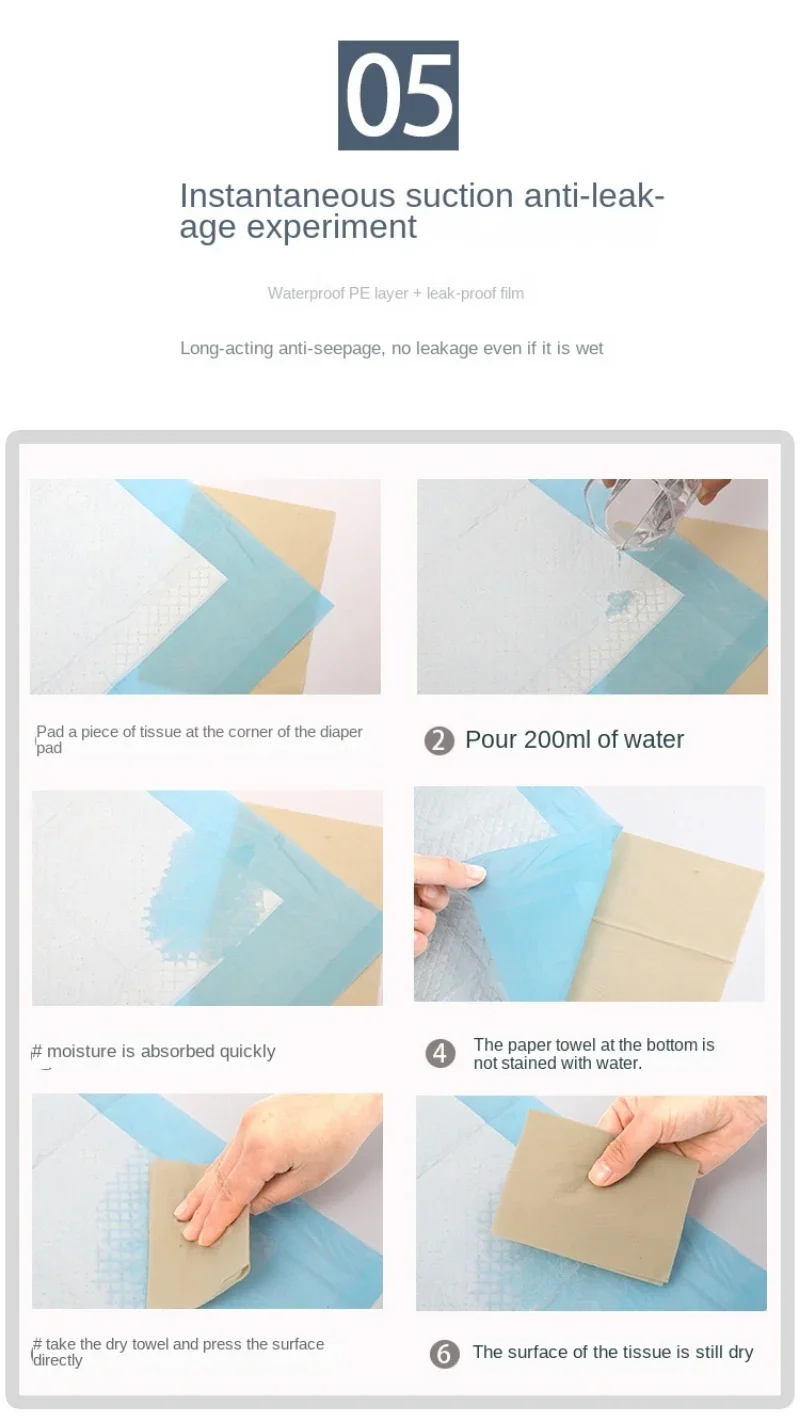 05

Instantaneous suction anti-leakage experiment

Waterproof PE layer + leak-proof film

Long-acting anti-seepage, no leakage even if it is wet

Pad a piece of tissue at the corner of the diaper pad

2 Pour 200ml of water

# moisture is absorbed quickly

4 The paper towel at the bottom is not stained with water.

# take the dry towel and press the surface directly

6 The surface of the tissue is still dry