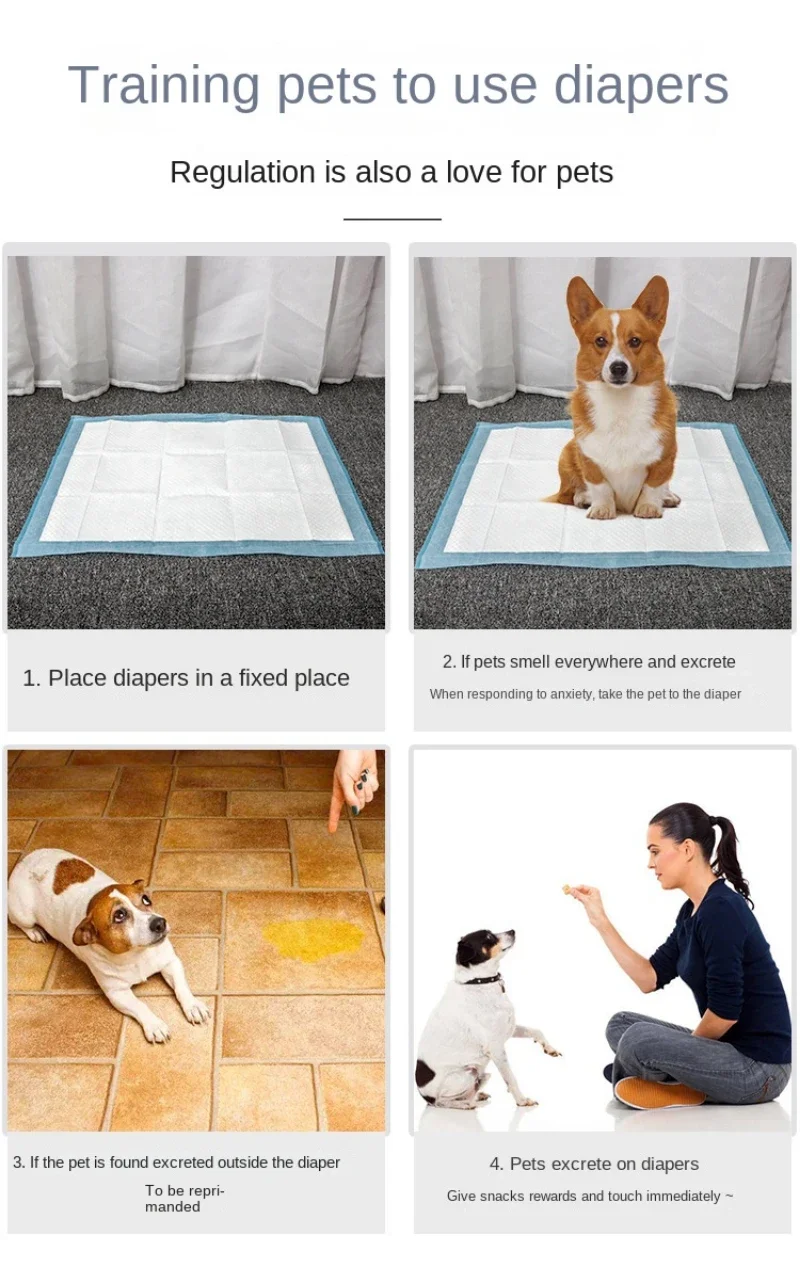 Training pets to use diapers

Regulation is also a love for pets

1. Place diapers in a fixed place

2. If pets smell everywhere and excrete

When responding to anxiety, take the pet to the diaper

3. If the pet is found excreted outside the diaper

To be reprimanded

4. Pets excrete on diapers

Give snacks rewards and touch immediately ~