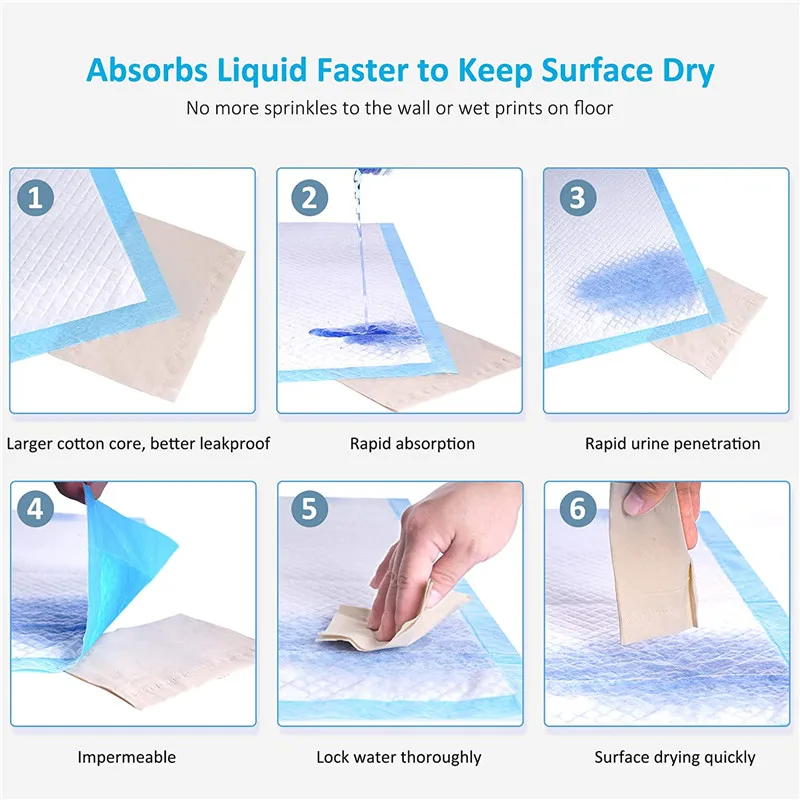 Absorbs Liquid Faster to Keep Surface Dry

No more sprinkles to the wall or wet prints on floor

1

Larger cotton core, better leakproof

2

Rapid absorption

3

Rapid urine penetration

4

Impermeable

5

Lock water thoroughly

6

Surface drying quickly