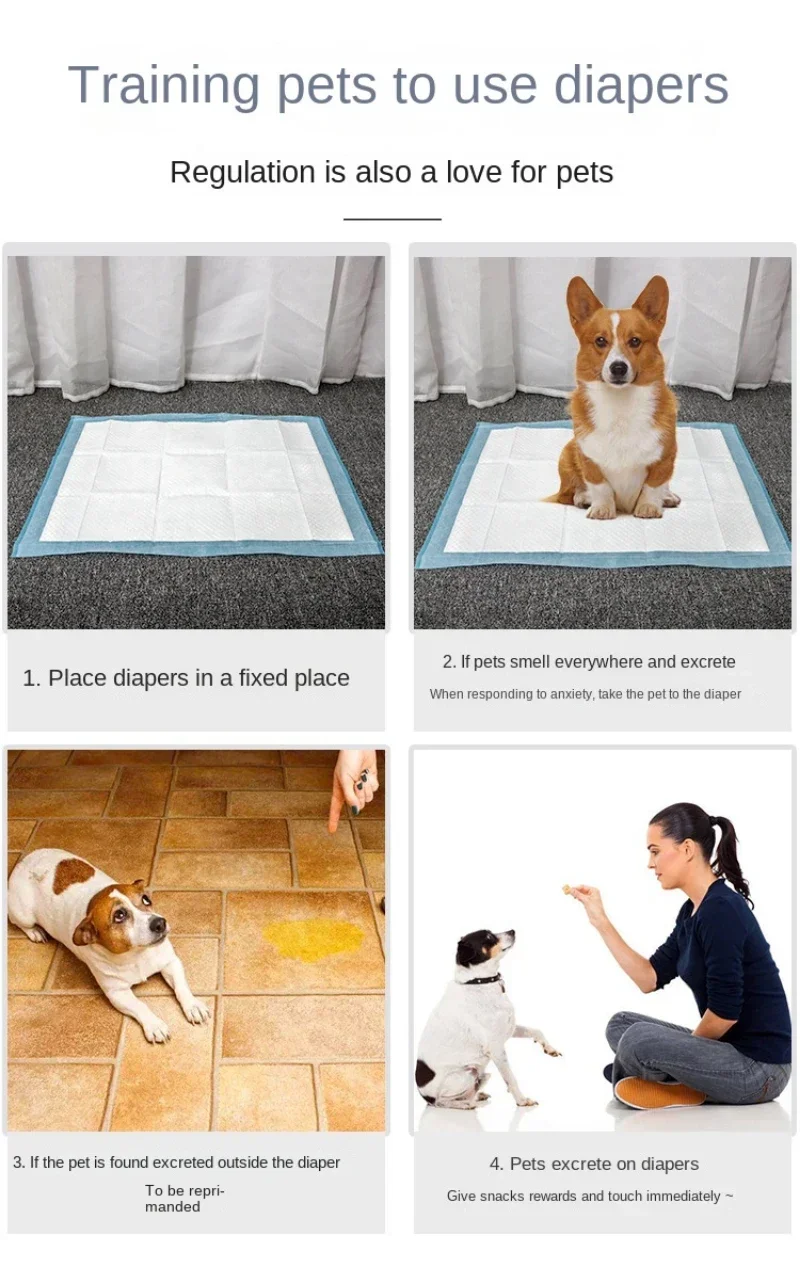 Training pets to use diapers

Regulation is also a love for pets

1. Place diapers in a fixed place

2. If pets smell everywhere and excrete

When responding to anxiety, take the pet to the diaper

3. If the pet is found excreted outside the diaper

To be reprimanded

4. Pets excrete on diapers

Give snacks rewards and touch immediately ~