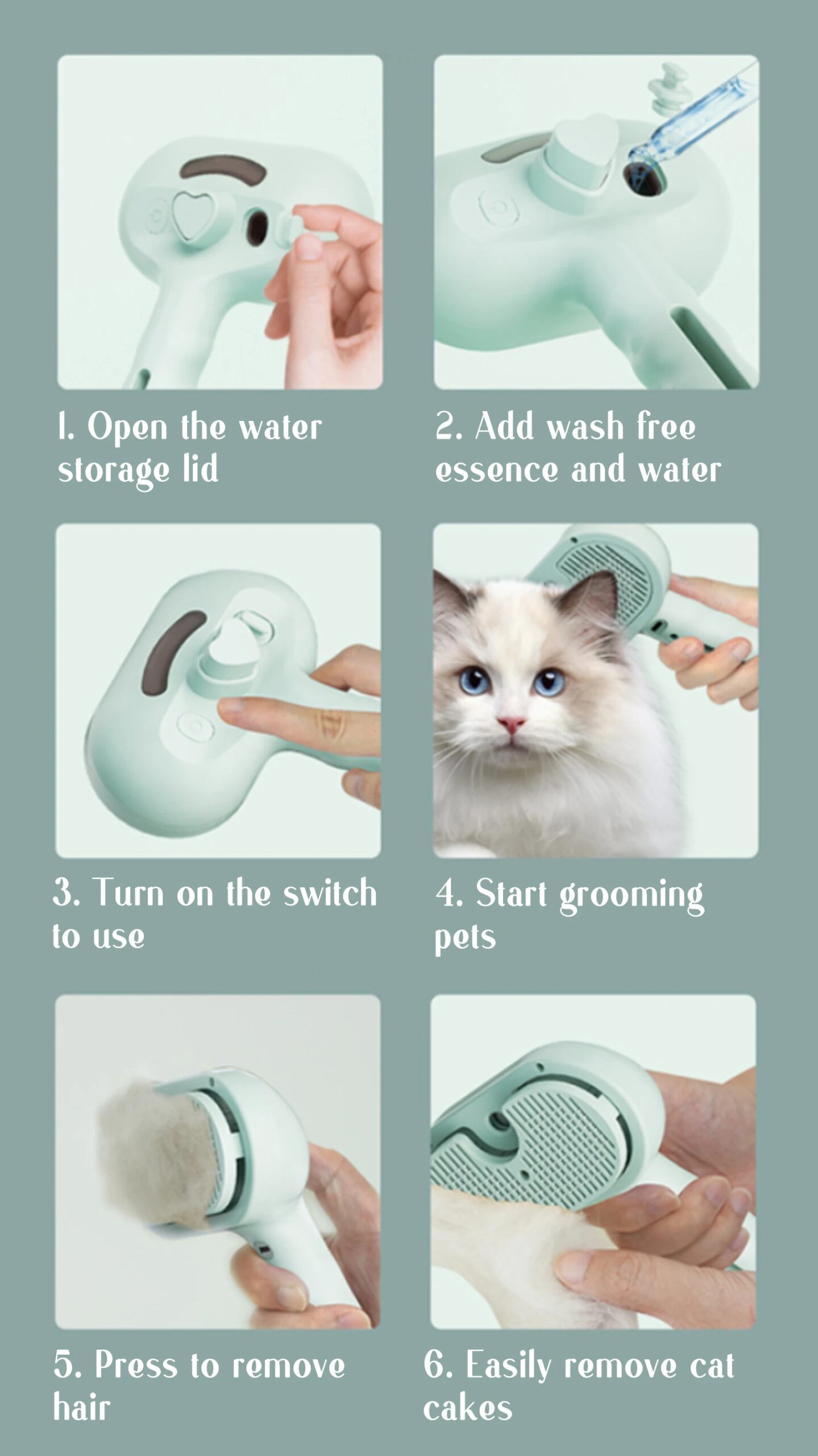 1. Open the water storage lid

2. Add wash free essence and water

3. Turn on the switch to use

4. Start grooming pets

5. Press to remove hair

6. Easily remove cat cakes