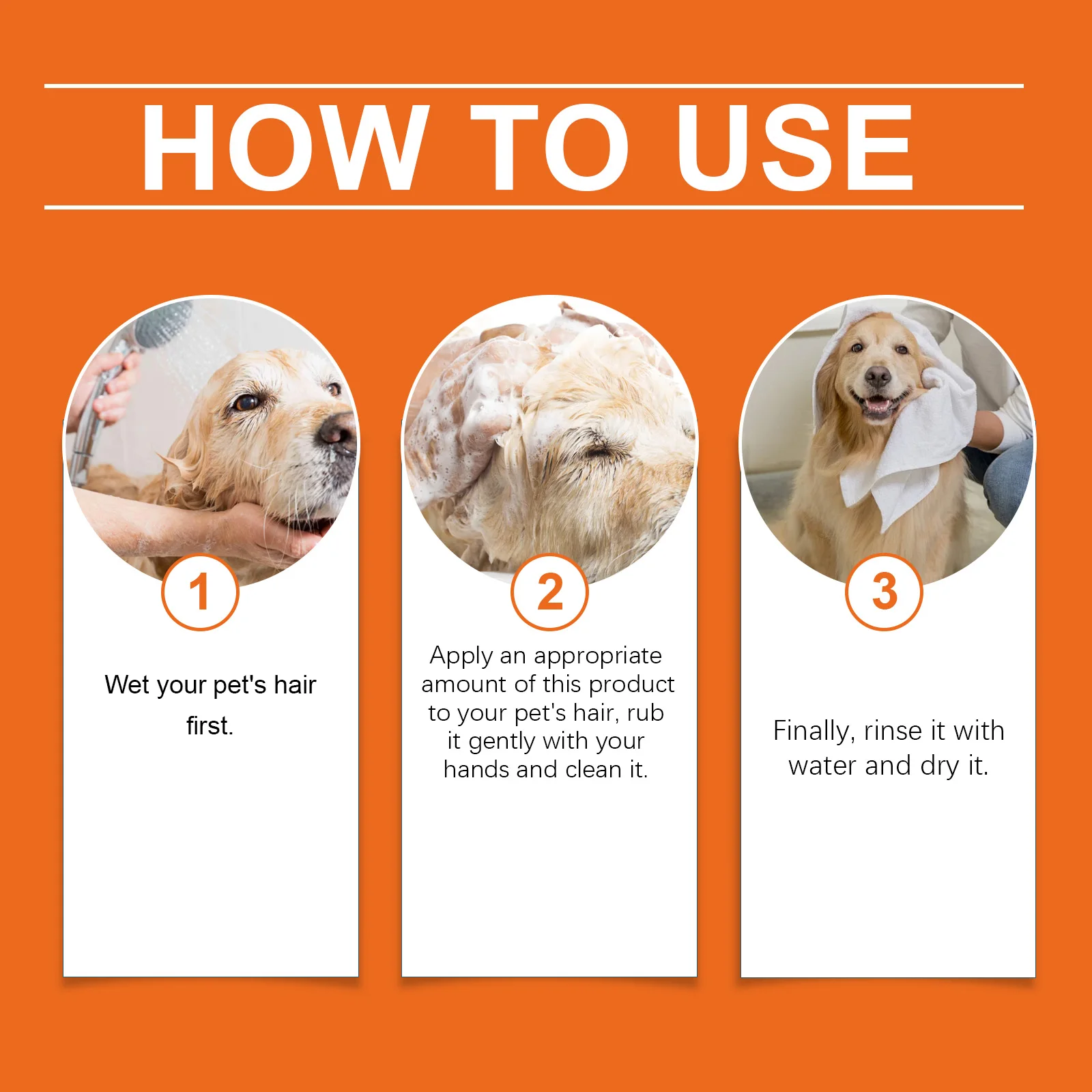 HOW TO USE

1

Wet your pet's hair first.

2

Apply an appropriate amount of this product to your pet's hair, rub it gently with your hands and clean it.

3

Finally, rinse it with water and dry it.