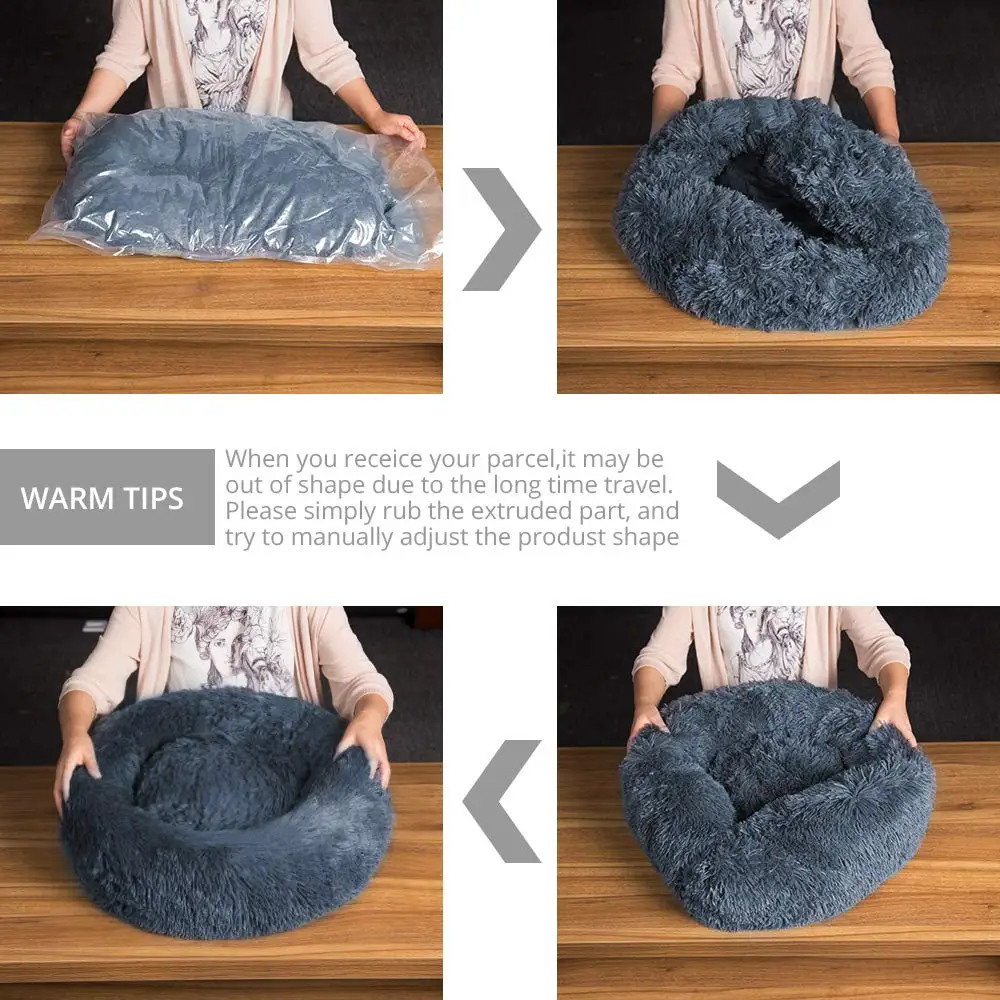 WARM TIPS

When you receice your parcel,it may be out of shape due to the long time travel. Please simply rub the extruded part, and try to manually adjust the produst shape