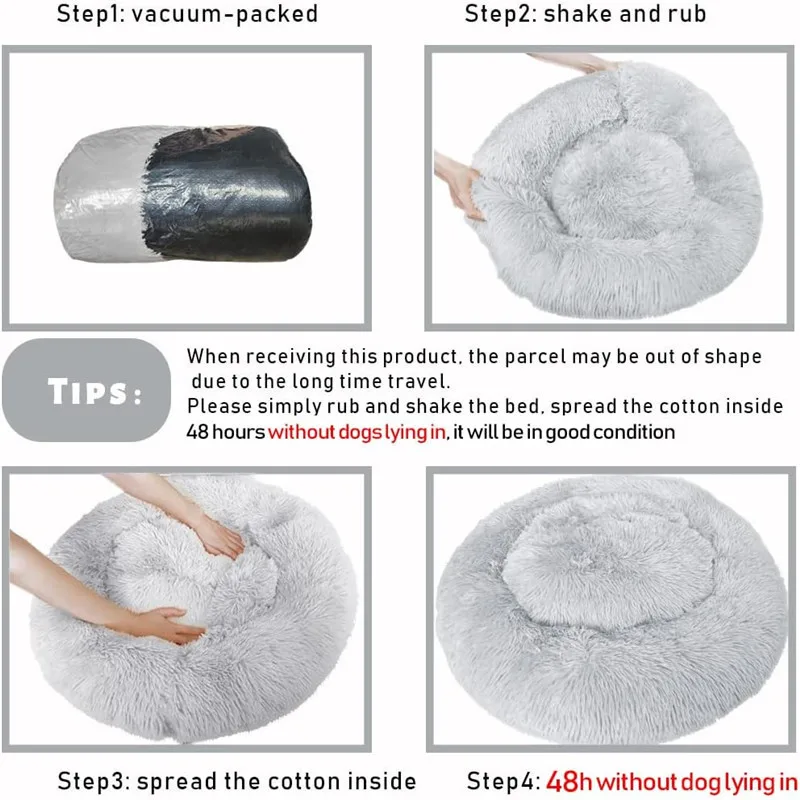 Step1: vacuum-packed

Step2: shake and rub

TIPS:

When receiving this product, the parcel may be out of shape due to the long time travel.
Please simply rub and shake the bed, spread the cotton inside 48 hours without dogs lying in, it will be in good condition

Step3: spread the cotton inside

Step4: 48h without dog lying in