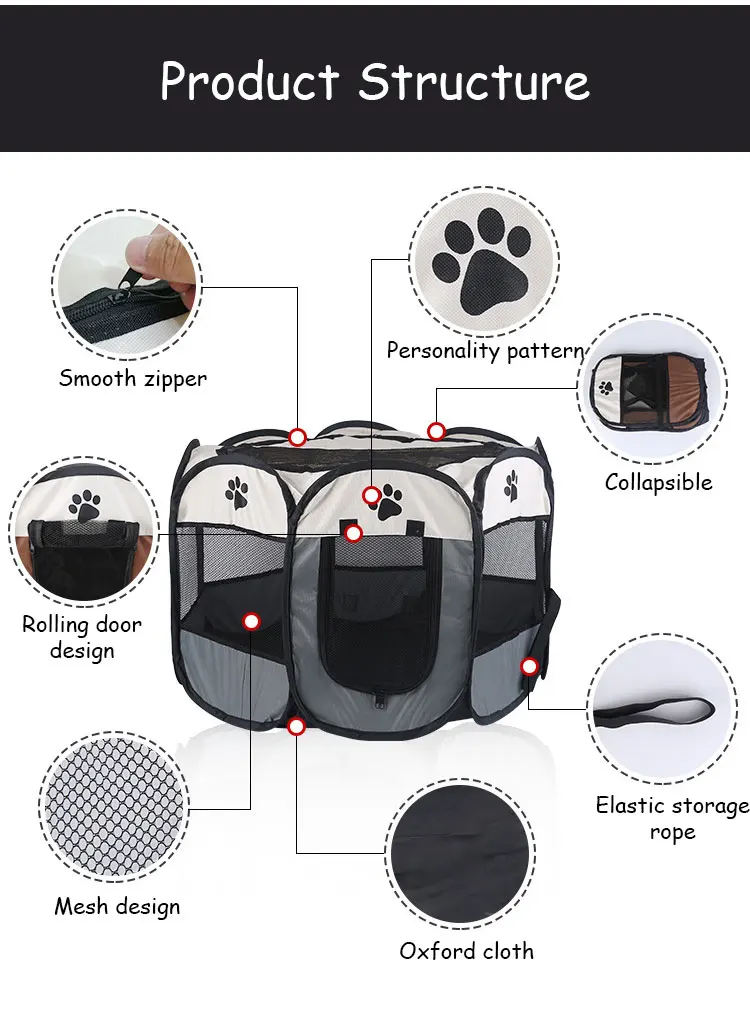 Product Structure

Smooth zipper

Personality pattern

Collapsible

Rolling door design

Elastic storage rope

Mesh design

Oxford cloth