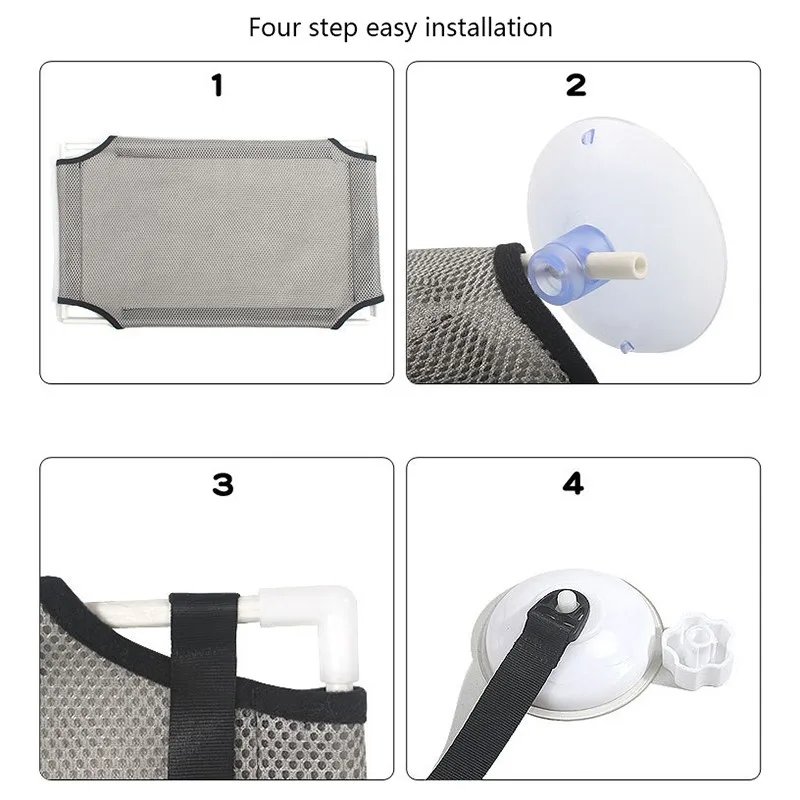 Four step easy installation

1

2

3

4