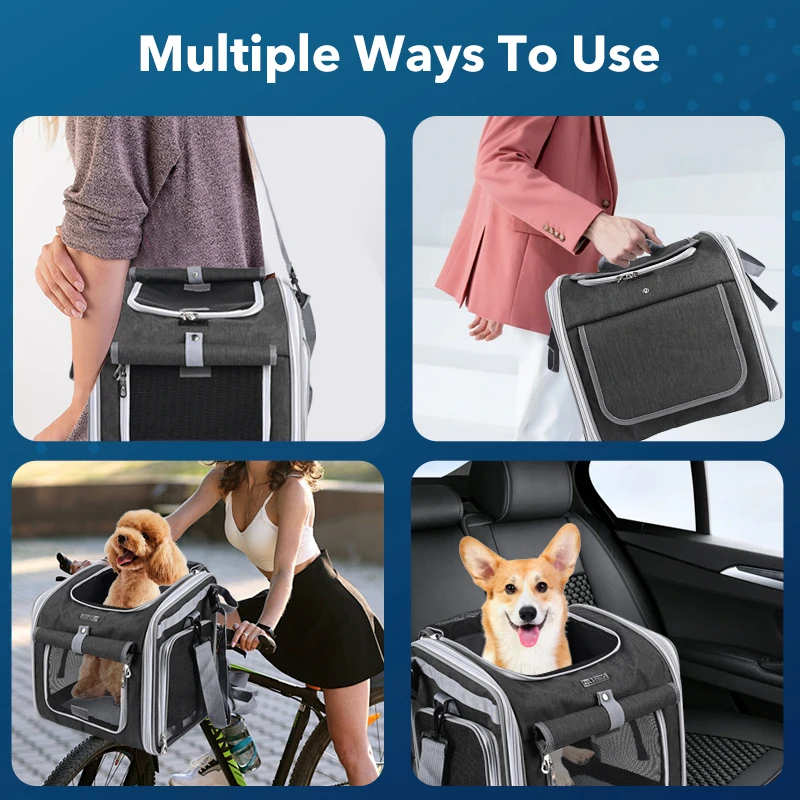 Multiple Ways To Use