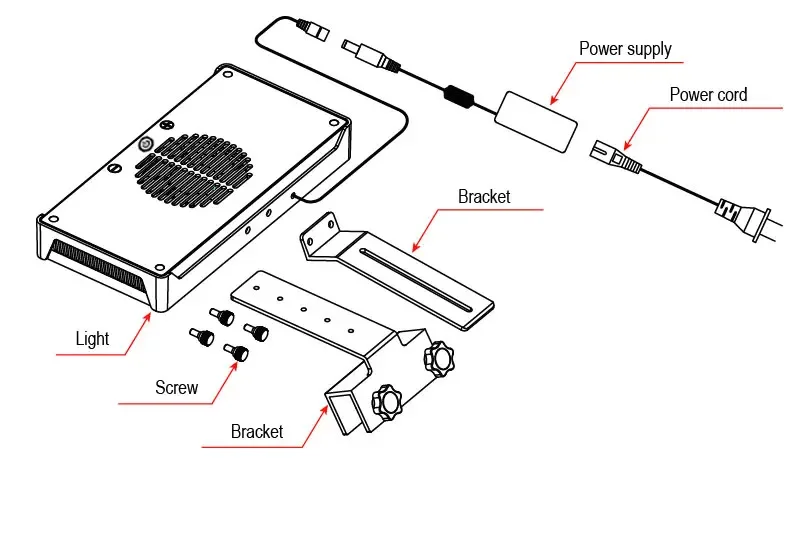 Power supply

Power cord

Bracket

Light

Screw

Bracket