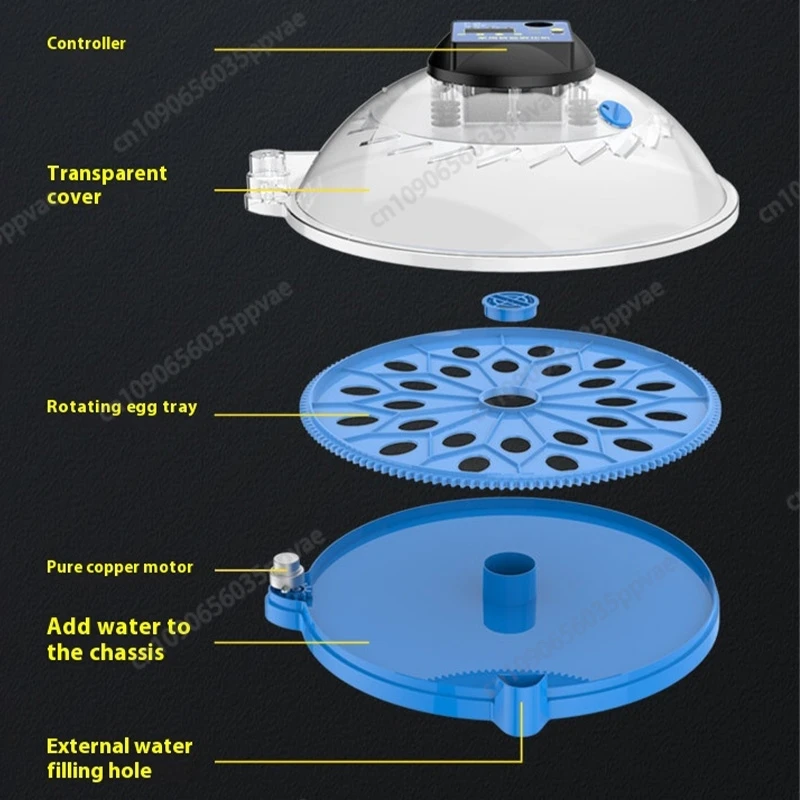 Controller

Transparent cover

Rotating egg tray

Pure copper motor

Add water to the chassis

External water filling hole

cn1090656035ppvae