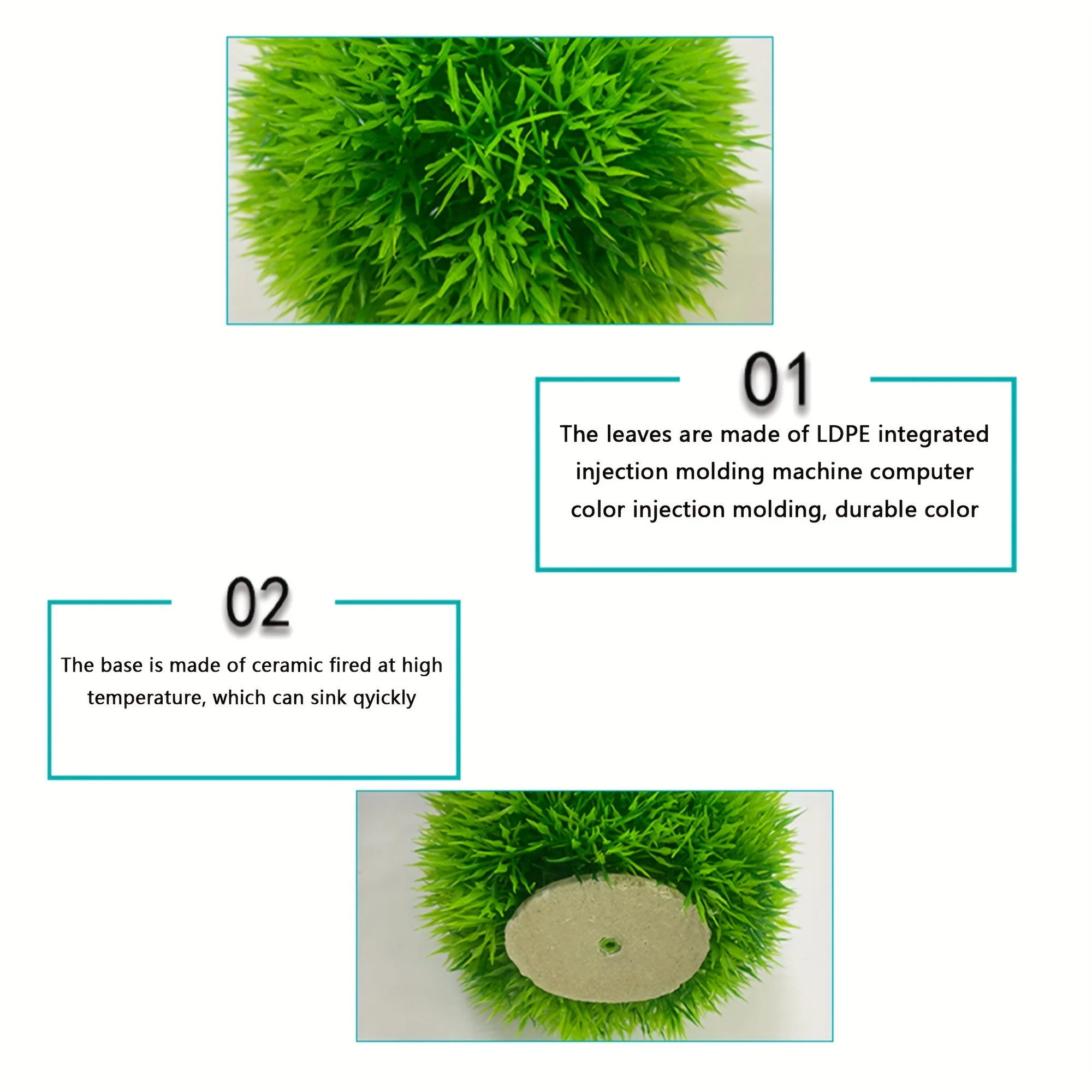 01

The leaves are made of LDPE integrated injection molding machine computer color injection molding, durable color

02

The base is made of ceramic fired at high temperature, which can sink qyickly