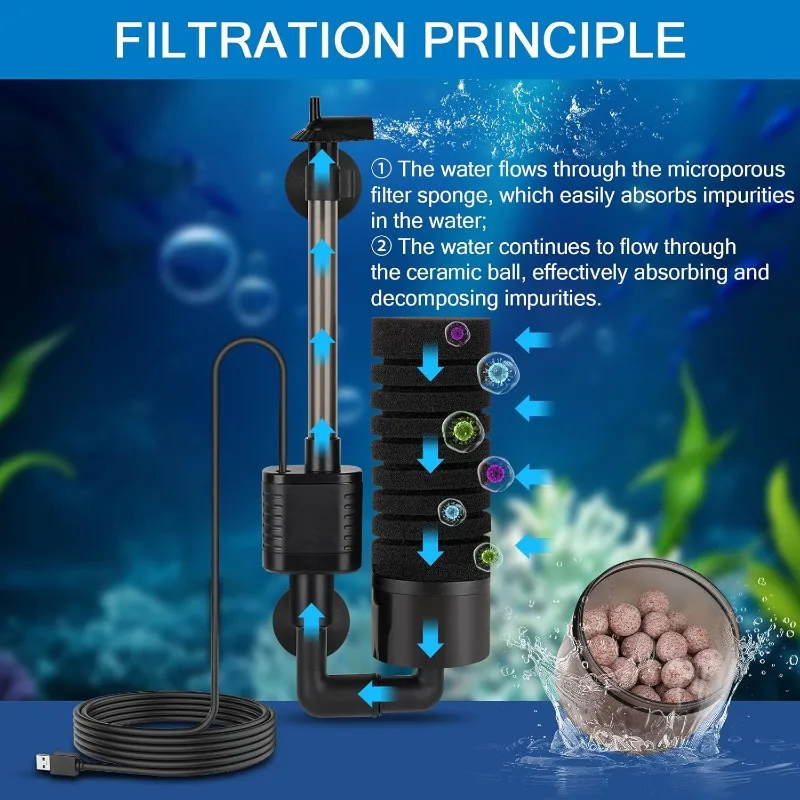 FILTRATION PRINCIPLE

① The water flows through the microporous filter sponge, which easily absorbs impurities in the water;
② The water continues to flow through the ceramic ball, effectively absorbing and decomposing impurities.