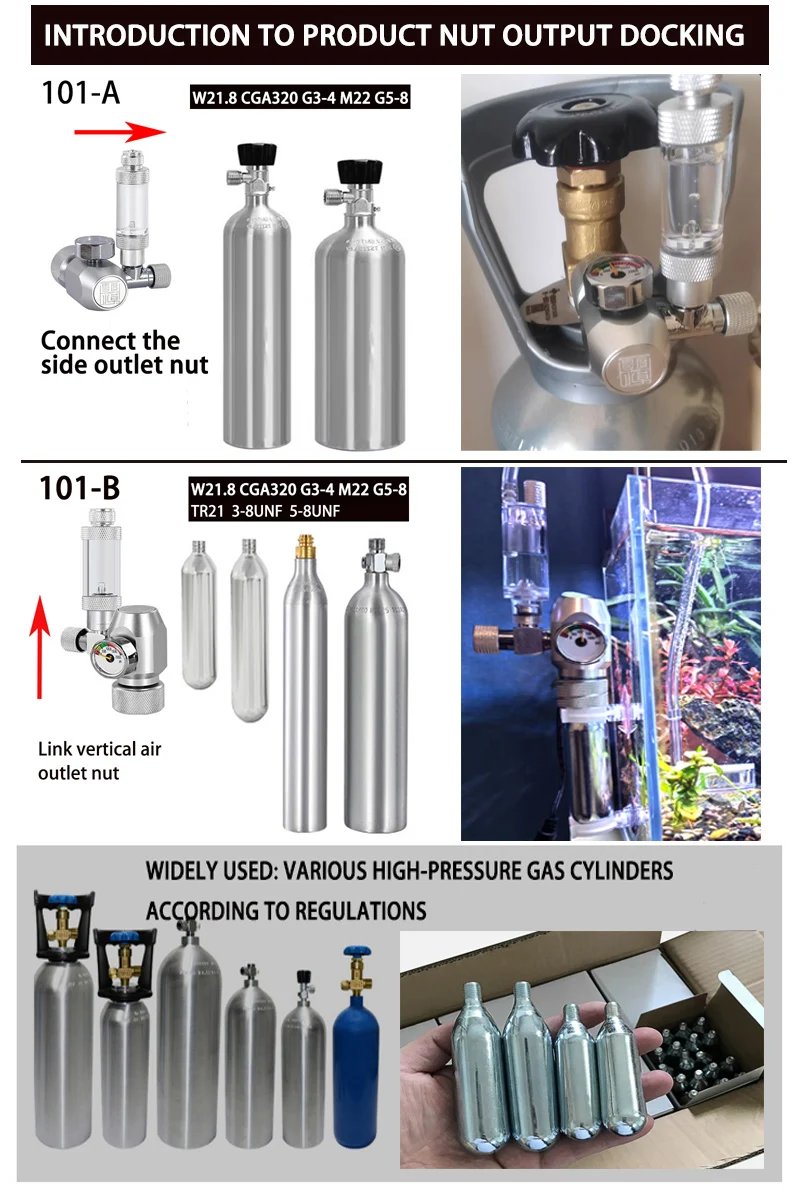 INTRODUCTION TO PRODUCT NUT OUTPUT DOCKING

101-A

W21.8 CGA320 G3-4 M22 G5-8

Connect the side outlet nut

101-B

W21.8 CGA320 G3-4 M22 G5-8
TR21 3-8UNF 5-8UNF

Link vertical air outlet nut

WIDELY USED: VARIOUS HIGH-PRESSURE GAS CYLINDERS ACCORDING TO REGULATIONS