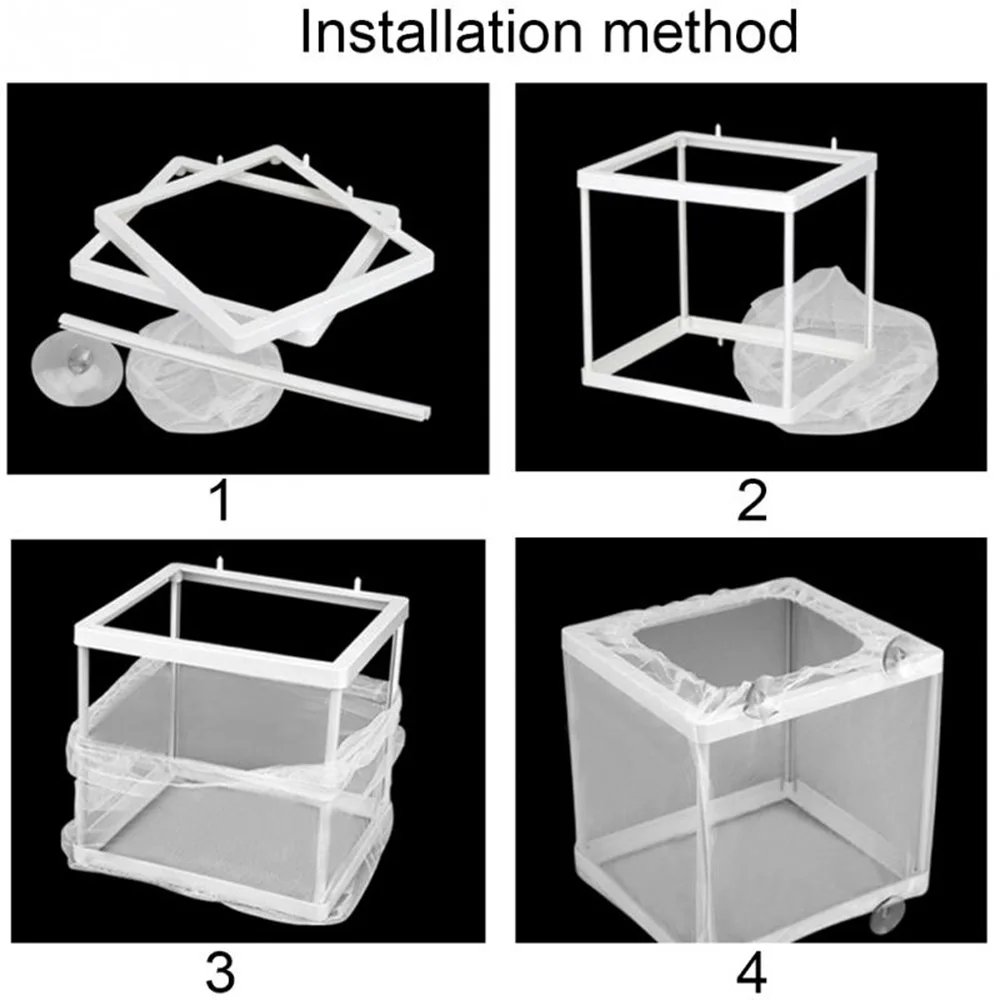 Installation method

1

2

3

4