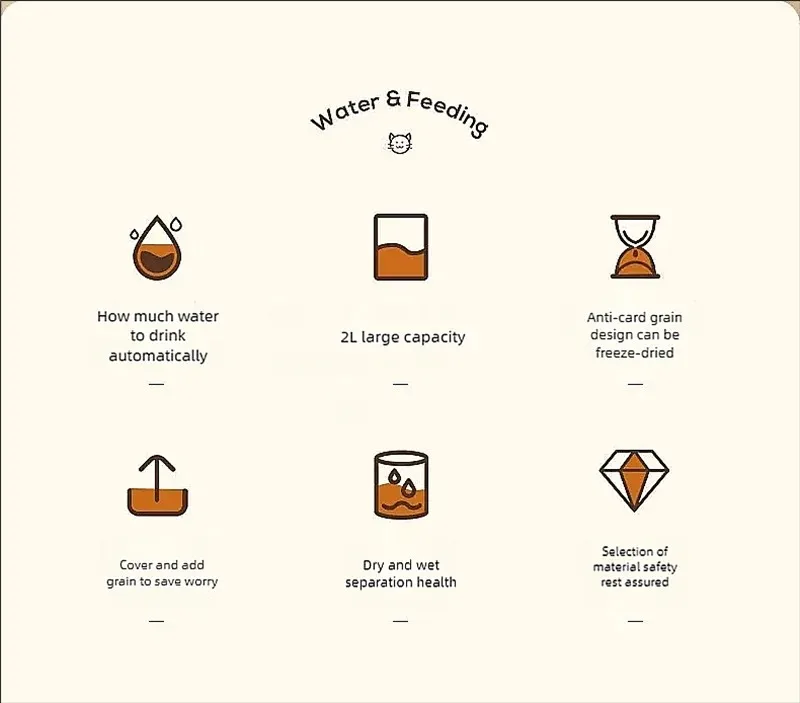 Water & Feeding

How much water to drink automatically

—

2L large capacity

—

Anti-card grain design can be freeze-dried

—

Cover and add grain to save worry

—

Dry and wet separation health

—

Selection of material safety rest assured

—