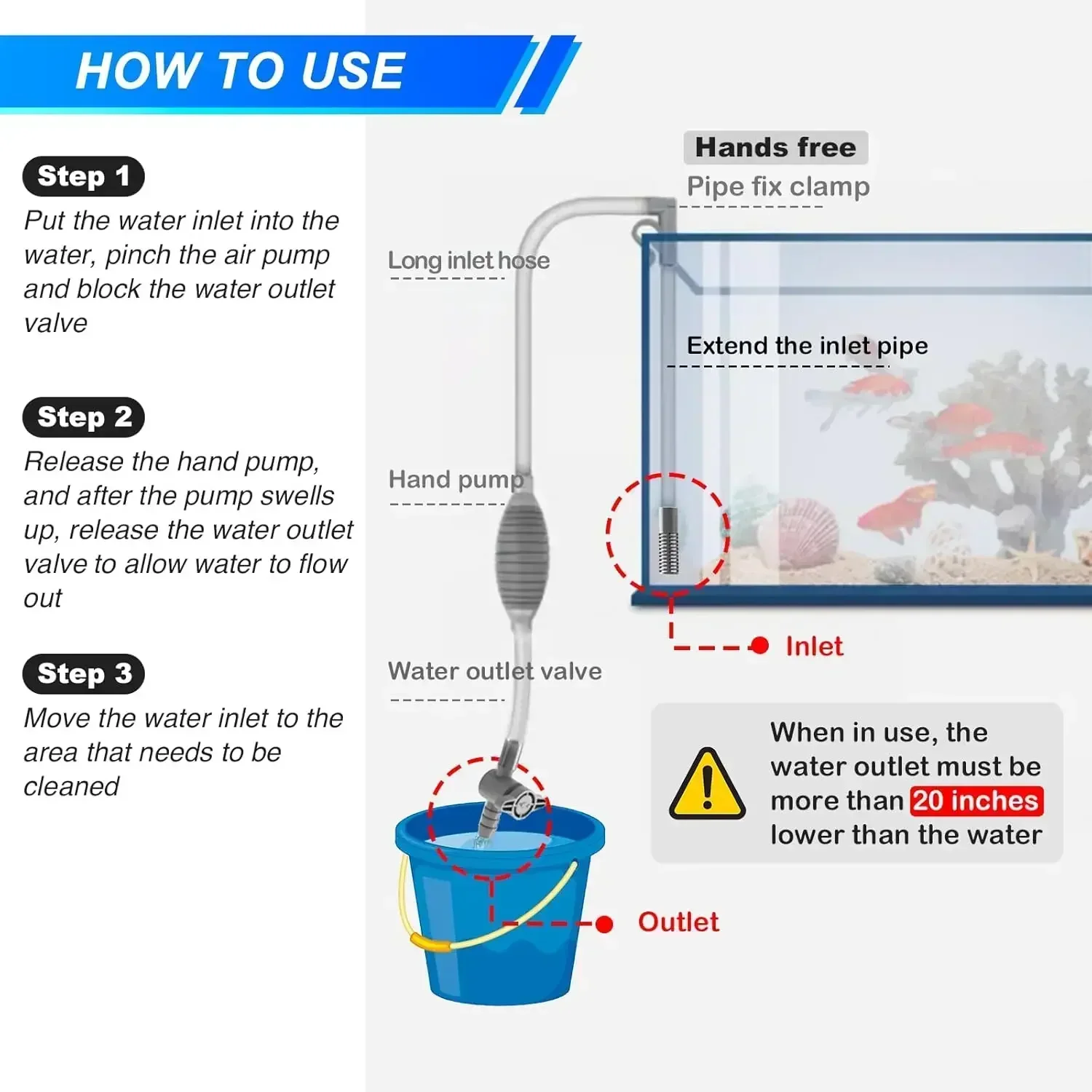 HOW TO USE

Step 1

Put the water inlet into the water, pinch the air pump and block the water outlet valve

Step 2

Release the hand pump, and after the pump swells up, release the water outlet valve to allow water to flow out

Step 3

Move the water inlet to the area that needs to be cleaned

Hands free

Pipe fix clamp

Long inlet hose

Extend the inlet pipe

Hand pump

Inlet

Water outlet valve

When in use, the water outlet must be more than 20 inches lower than the water

Outlet