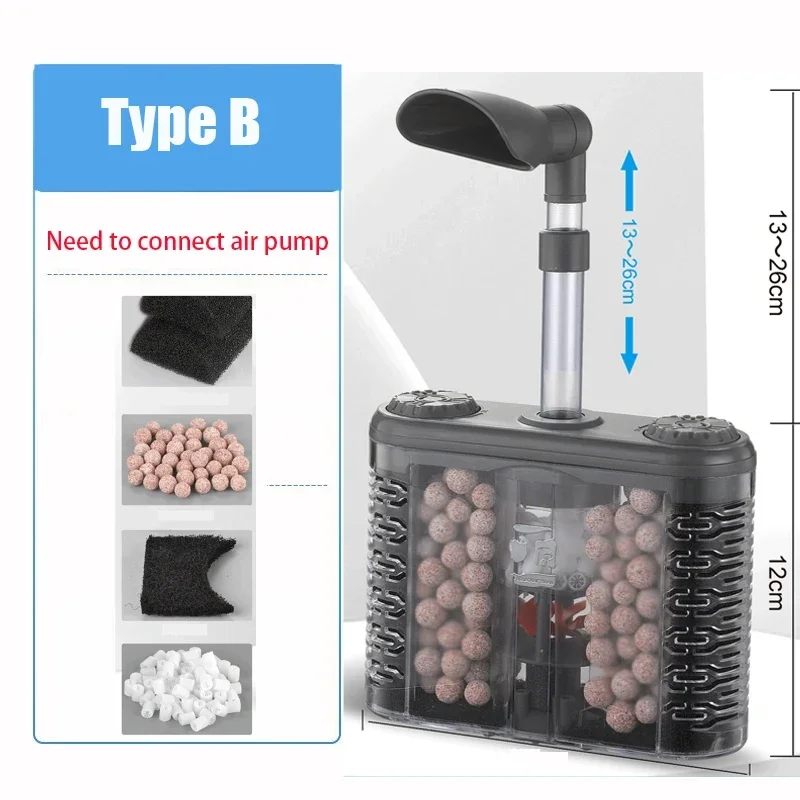 Type B

Need to connect air pump

13~26cm

13~26cm

12cm