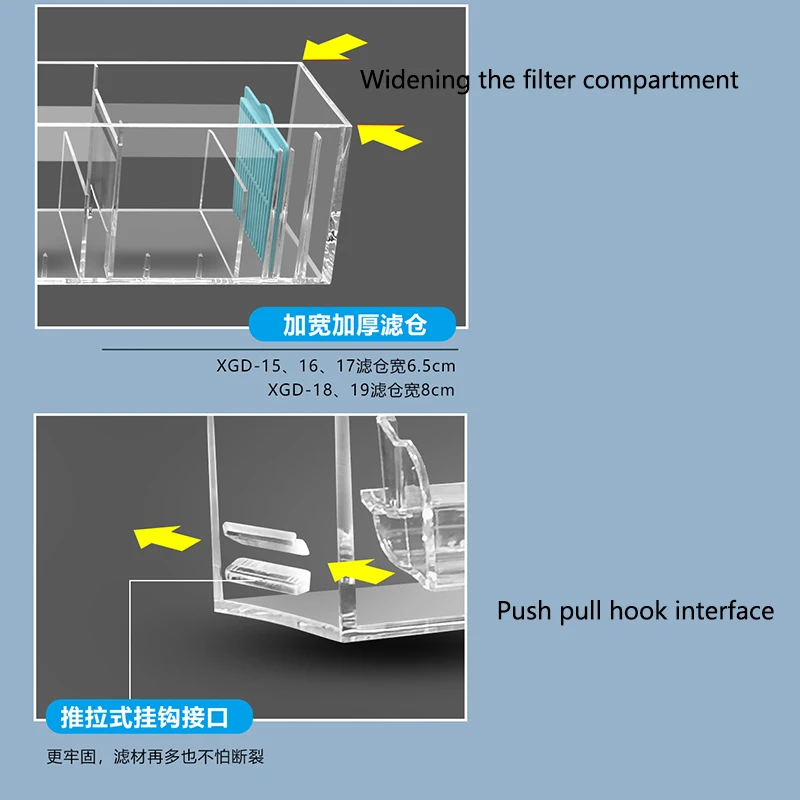 Widening the filter compartment

加宽加厚滤仓

XGD-15、16、17滤仓宽6.5cm
XGD-18、19滤仓宽8cm

Push pull hook interface

推拉式挂钩接口

更牢固，滤材再多也不怕断裂