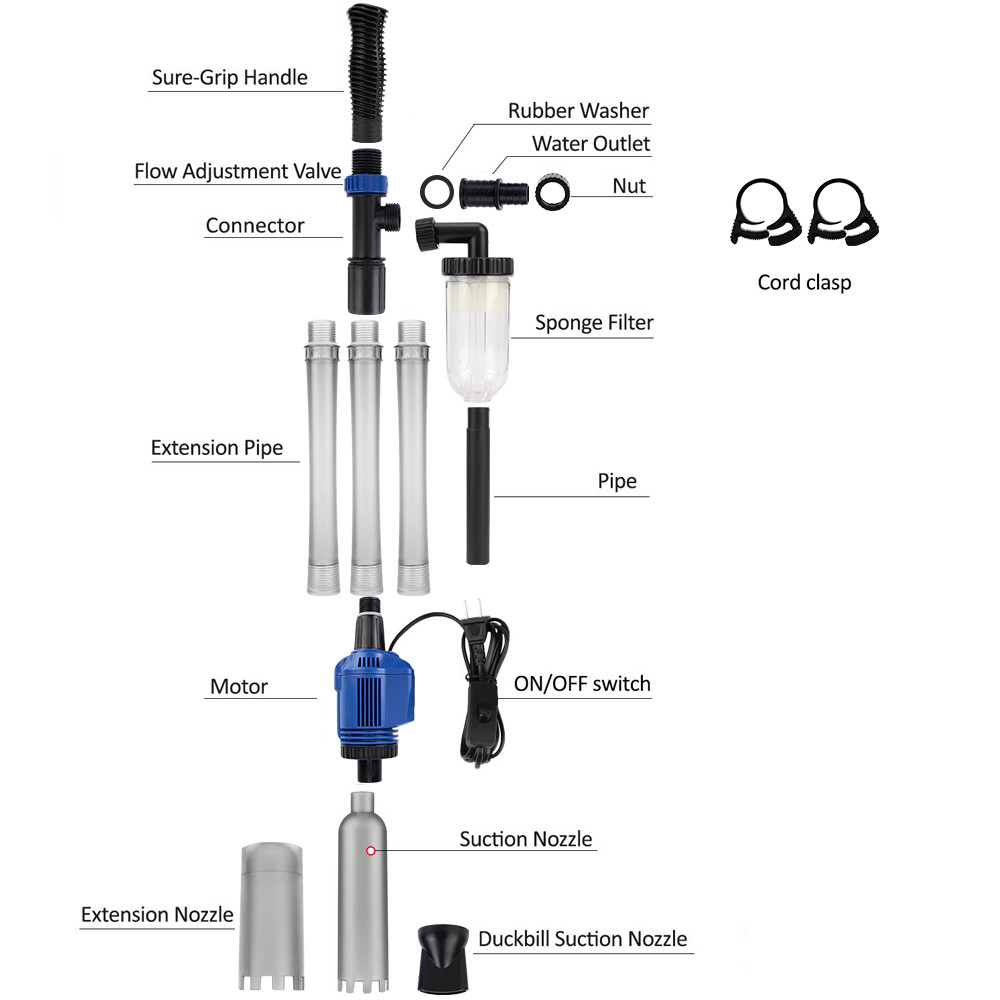 Sure-Grip Handle
Rubber Washer
Water Outlet
Flow Adjustment Valve
Nut
Connector
Cord clasp
Sponge Filter
Extension Pipe
Pipe
Motor
ON/OFF switch
Suction Nozzle
Extension Nozzle
Duckbill Suction Nozzle