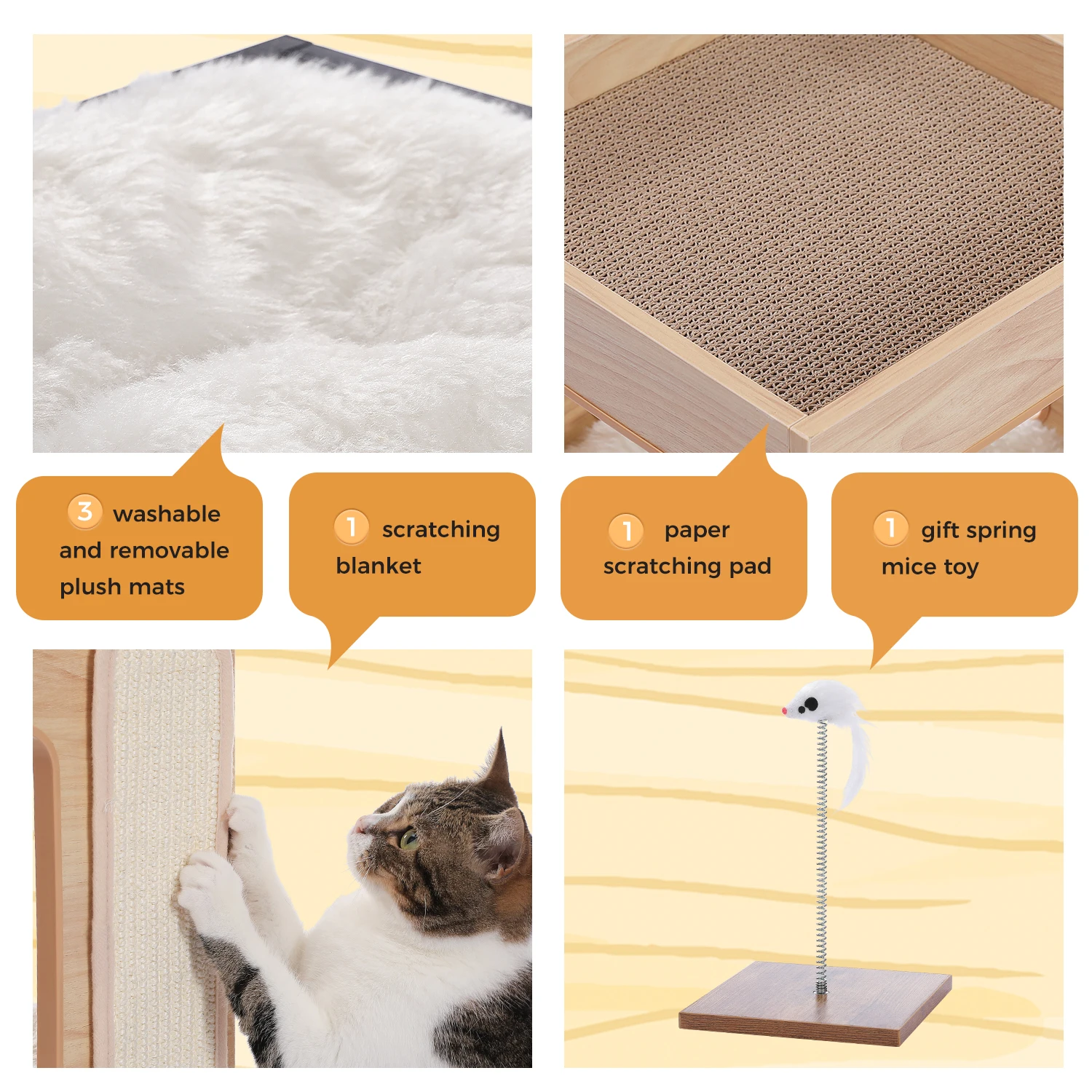 3 washable and removable plush mats

1 scratching blanket

1 paper scratching pad

1 gift spring mice toy