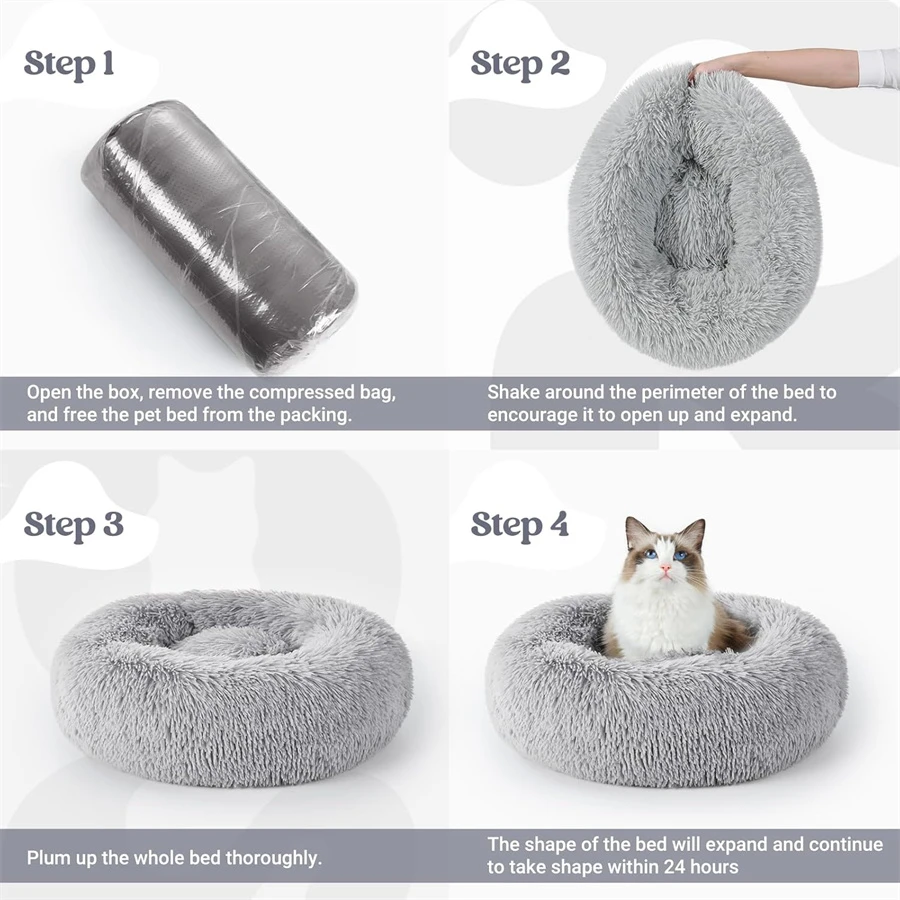 Step 1

Open the box, remove the compressed bag, and free the pet bed from the packing.

Step 2

Shake around the perimeter of the bed to encourage it to open up and expand.

Step 3

Plum up the whole bed thoroughly.

Step 4

The shape of the bed will expand and continue to take shape within 24 hours