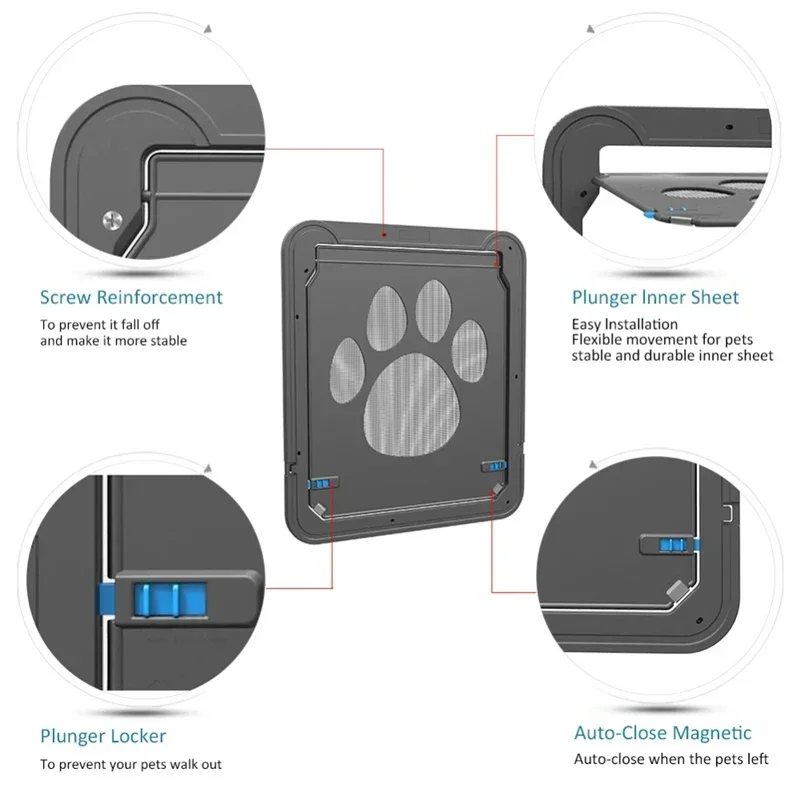 Screw Reinforcement
To prevent it fall off and make it more stable

Plunger Inner Sheet
Easy Installation
Flexible movement for pets
stable and durable inner sheet

Plunger Locker
To prevent your pets walk out

Auto-Close Magnetic
Auto-close when the pets left